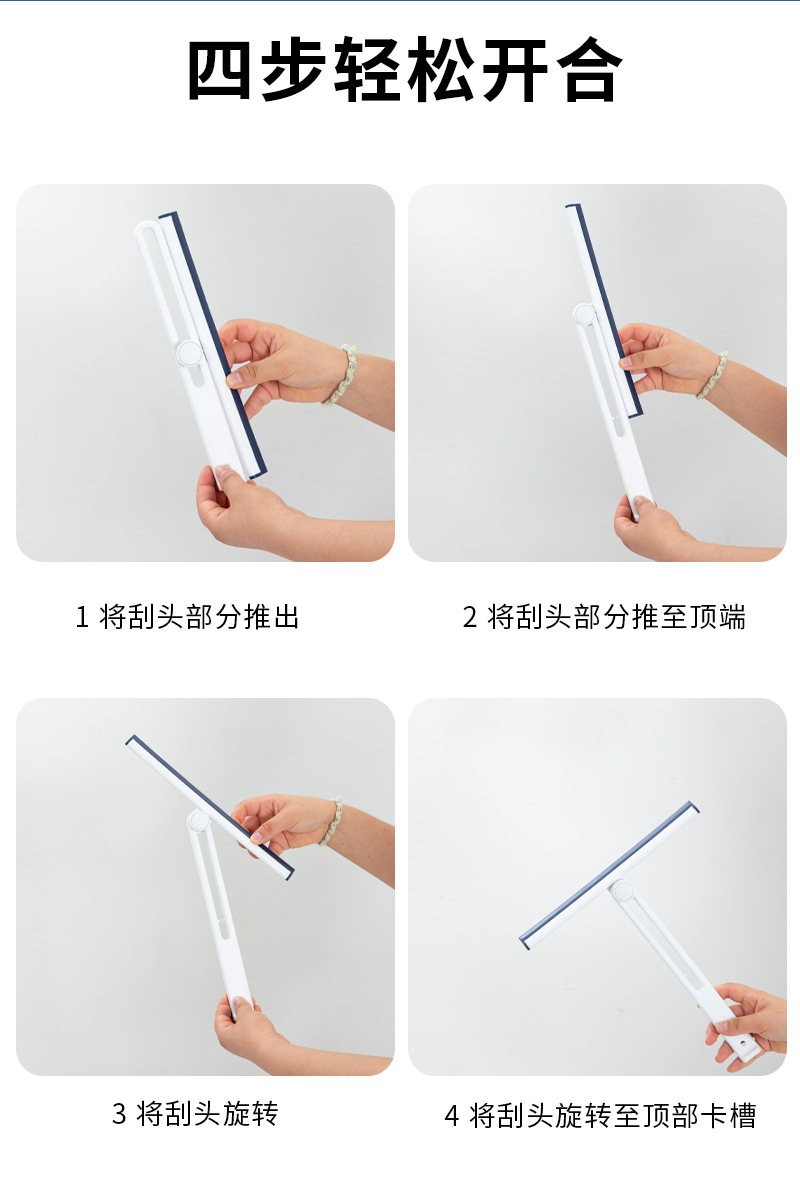 四步轻松开合

1 将刮头部分推出

2 将刮头部分推至顶端

3 将刮头旋转

4 将刮头旋转至顶部卡槽