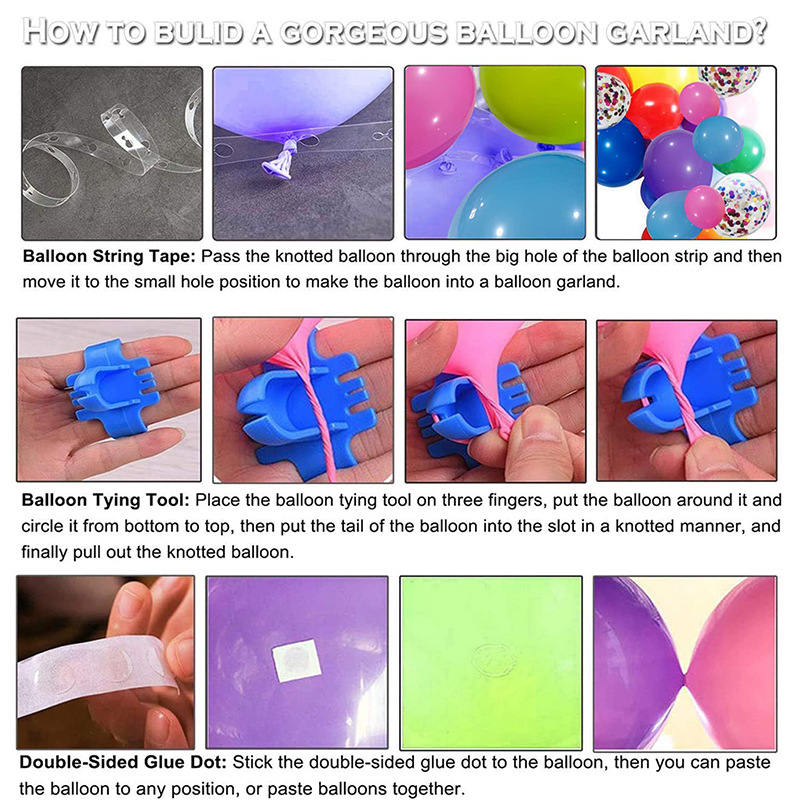 HOW TO BULID A GORGEOUS BALLOON GARLAND?

Balloon String Tape: Pass the knotted balloon through the big hole of the balloon strip and then move it to the small hole position to make the balloon into a balloon garland.

Balloon Tying Tool: Place the balloon tying tool on three fingers, put the balloon around it and circle it from bottom to top, then put the tail of the balloon into the slot in a knotted manner, and finally pull out the knotted balloon.

Double-Sided Glue Dot: Stick the double-sided glue dot to the balloon, then you can paste the balloon to any position, or paste balloons together.