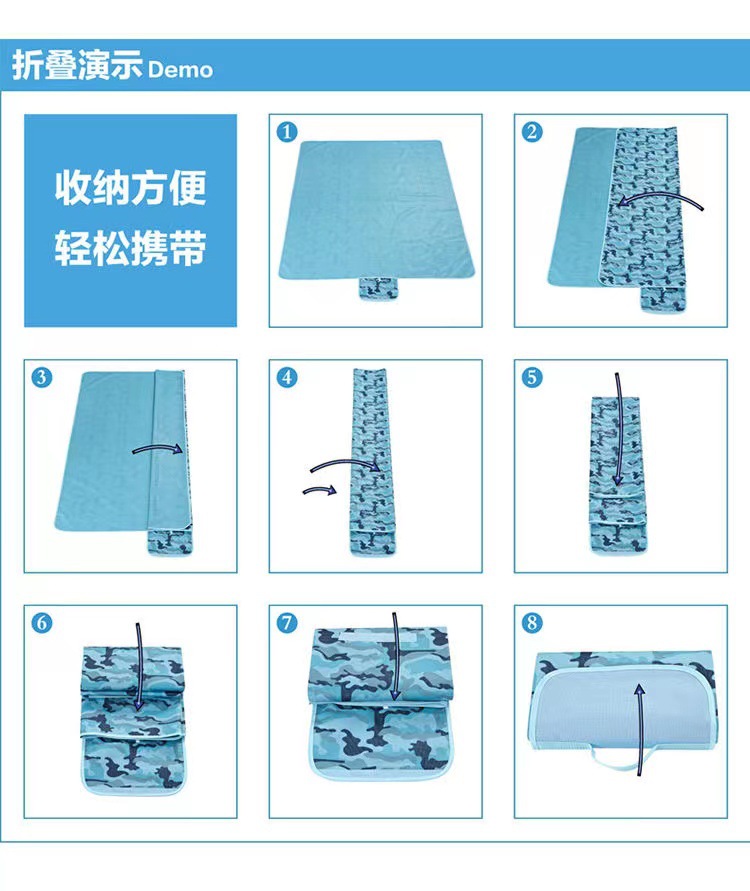 折叠演示 Demo

收纳方便
轻松携带

1

2

3

4

5

6

7

8