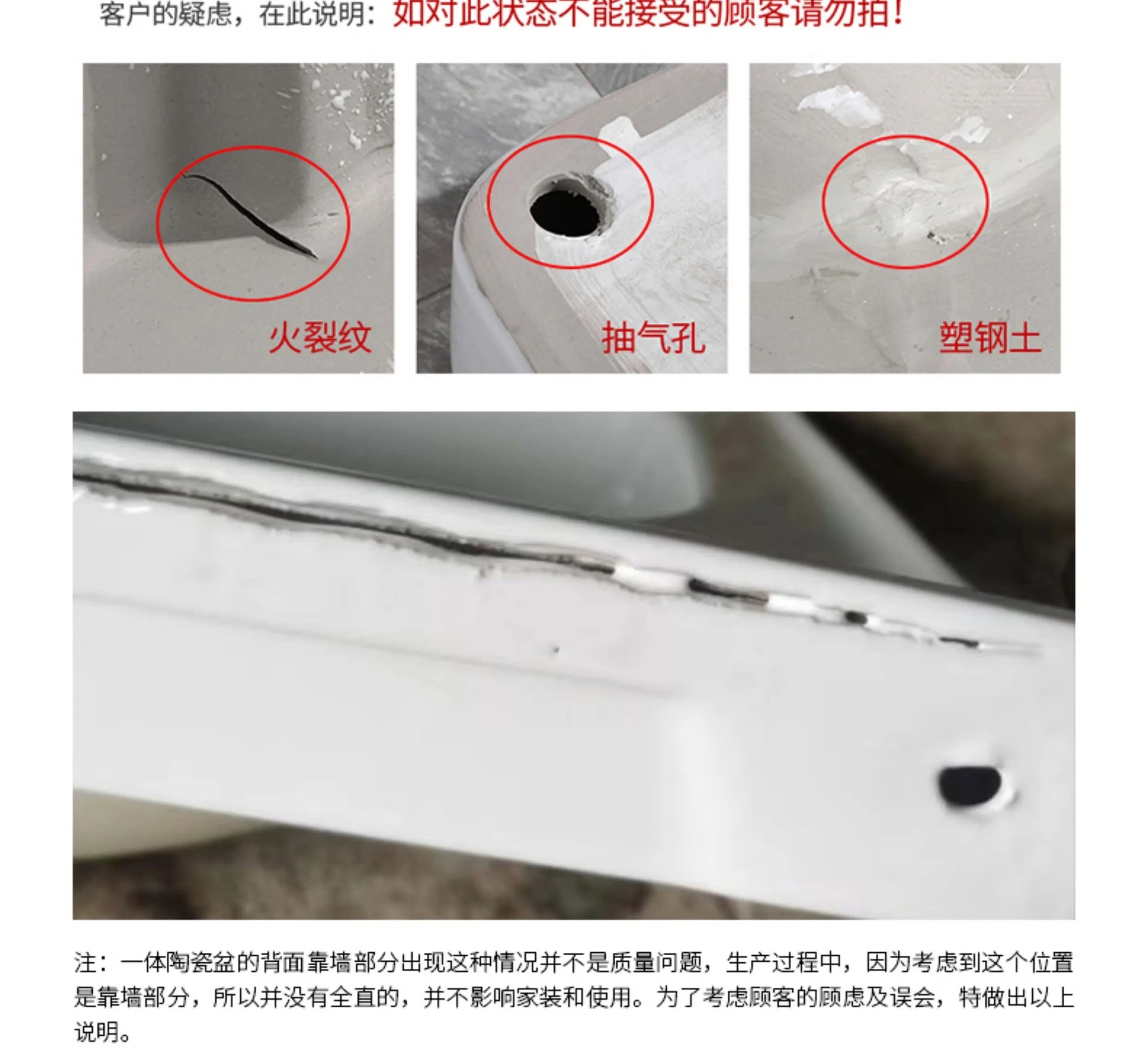 客户的疑虑，在此说明：如对此状态不能接受的顾客请勿拍！

火裂纹

抽气孔

塑钢土

注：一体陶瓷盆的背面靠墙部分出现这种情况并不是质量问题，生产过程中，因为考虑到这个位置是靠墙部分，所以并没有全直的，并不影响家装和使用。为了考虑顾客的顾虑及误会，特做出以上说明。