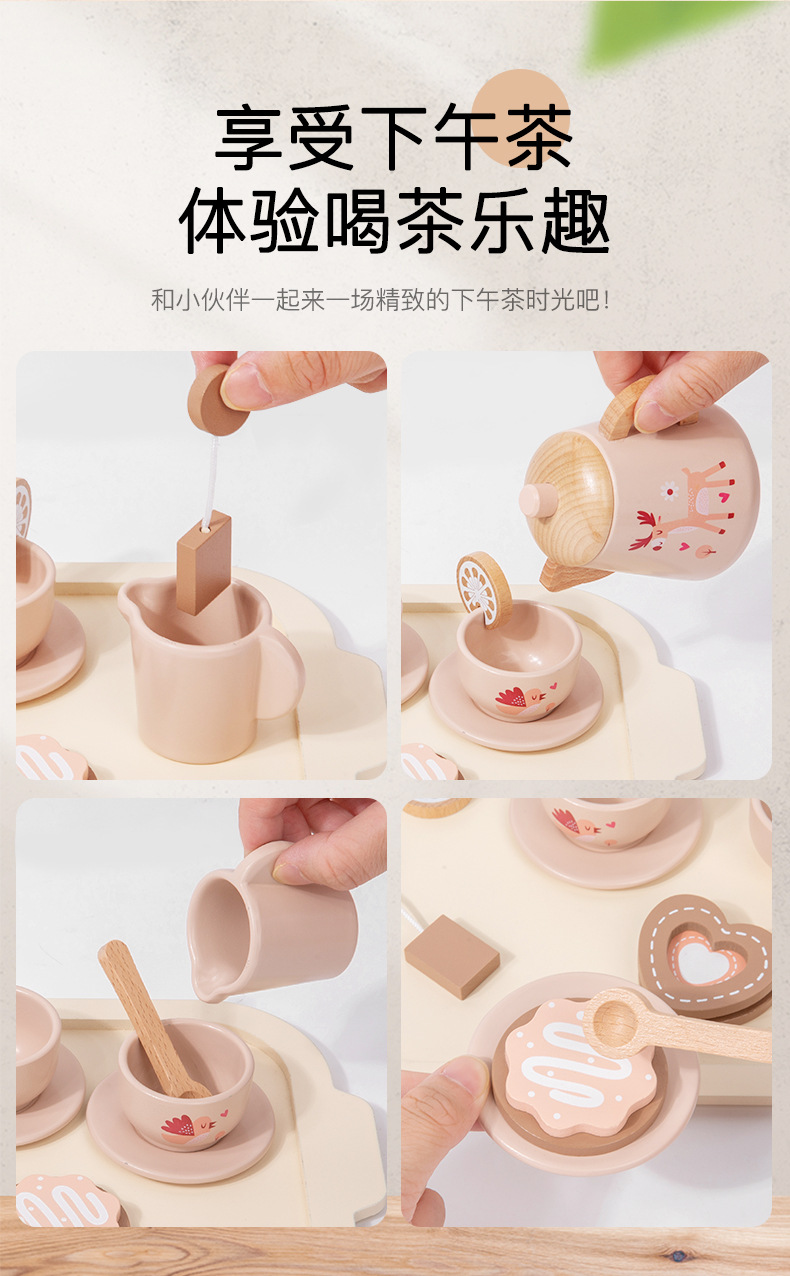 享受下午茶
体验喝茶乐趣

和小伙伴一起来一场精致的下午茶时光吧！