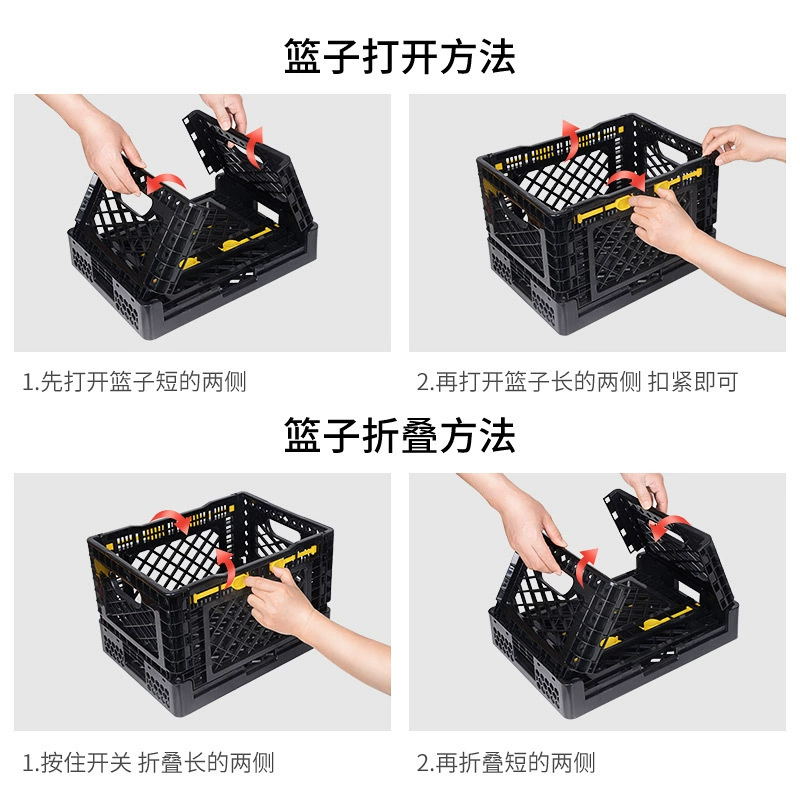 篮子打开方法

1.先打开篮子短的两侧

2.再打开篮子长的两侧 扣紧即可

篮子折叠方法

1.按住开关 折叠长的两侧

2.再折叠短的两侧