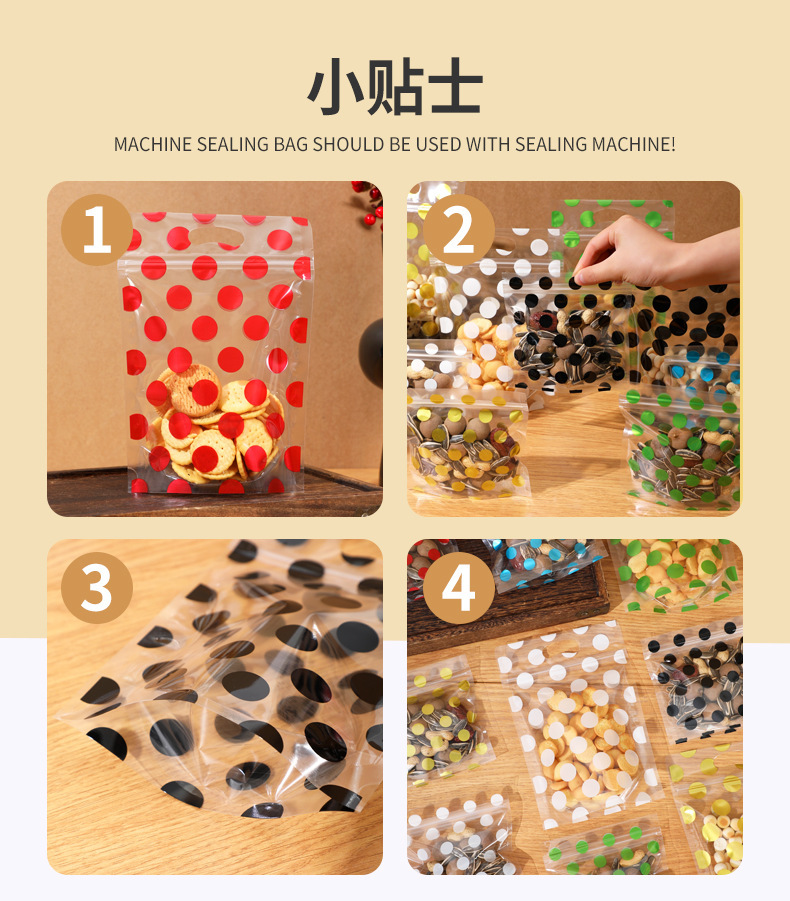 小贴士

MACHINE SEALING BAG SHOULD BE USED WITH SEALING MACHINE!

1

2

3

4