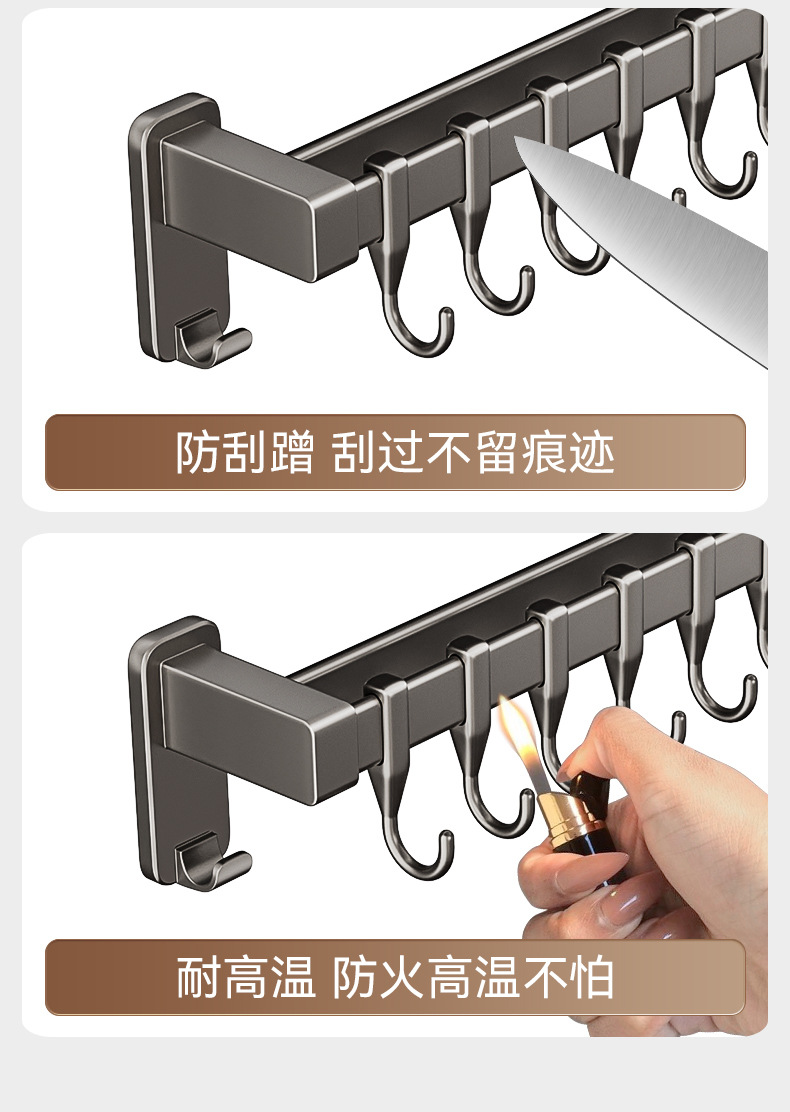 防刮蹭 刮过不留痕迹

耐高温 防火高温不怕