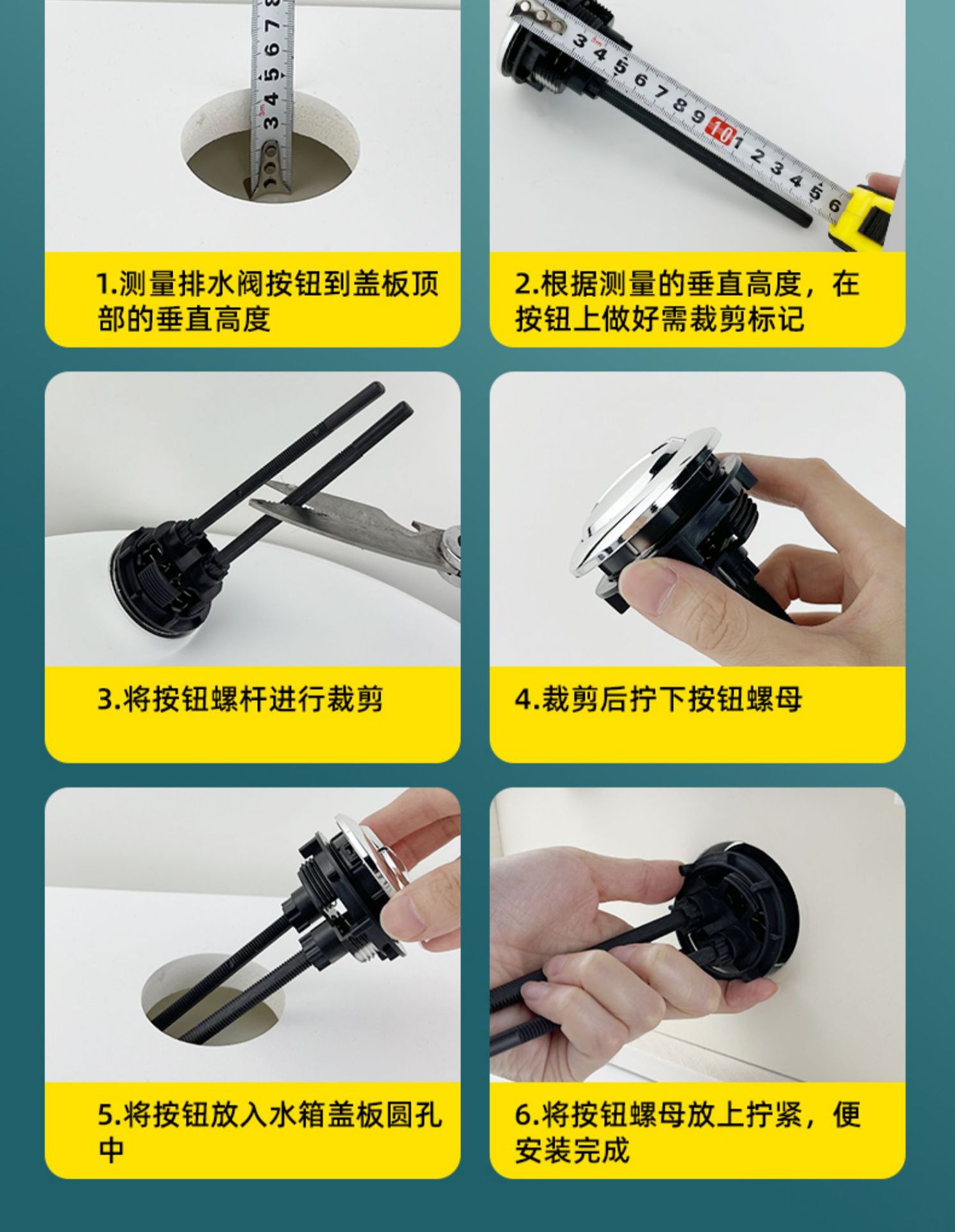 3 4 5 6 7 8

3 4 5 6 7 8 9 10 1 2 3 4 5 6

1.测量排水阀按钮到盖板顶部的垂直高度

2.根据测量的垂直高度，在按钮上做好需裁剪标记

3.将按钮螺杆进行裁剪

4.裁剪后拧下按钮螺母

5.将按钮放入水箱盖板圆孔中

6.将按钮螺母放上拧紧，便安装完成