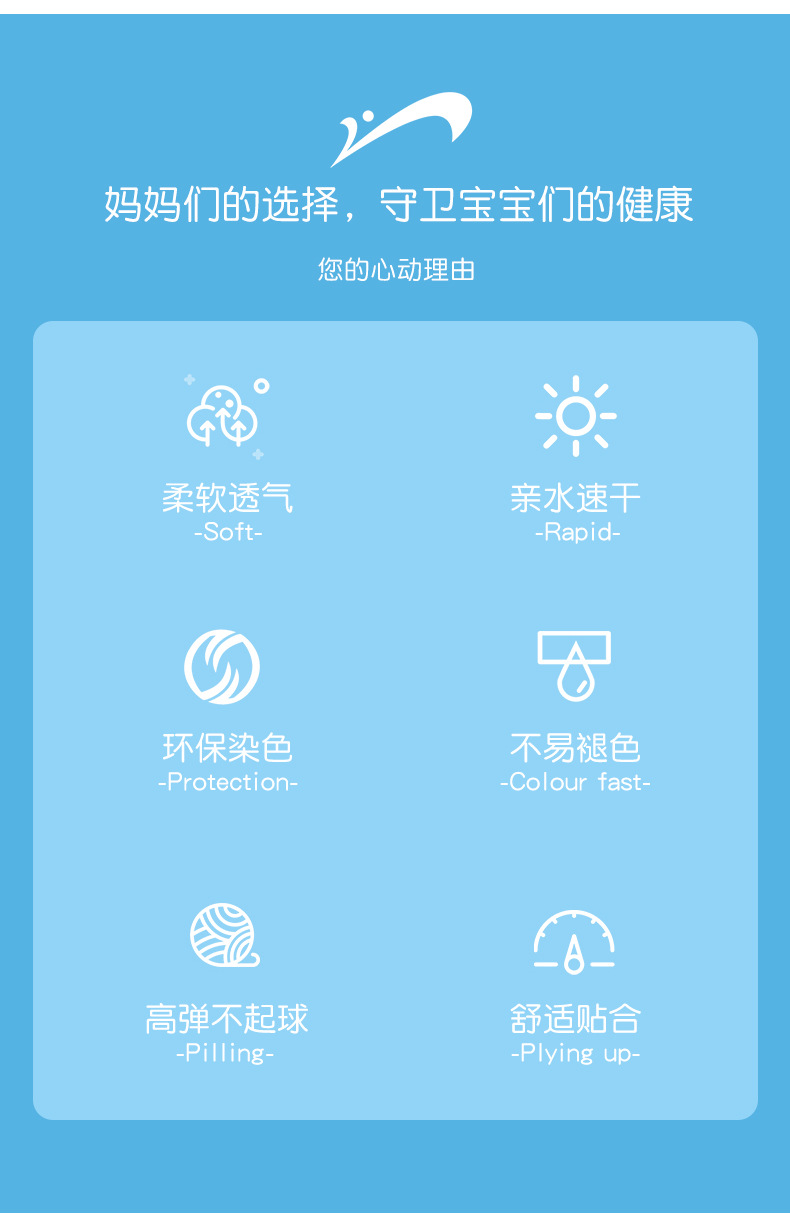 妈妈们的选择，守卫宝宝们的健康

您的心动理由

柔软透气
-Soft-

亲水速干
-Rapid-

环保染色
-Protection-

不易褪色
-Colour fast-

高弹不起球
-Pilling-

舒适贴合
-Plying up-