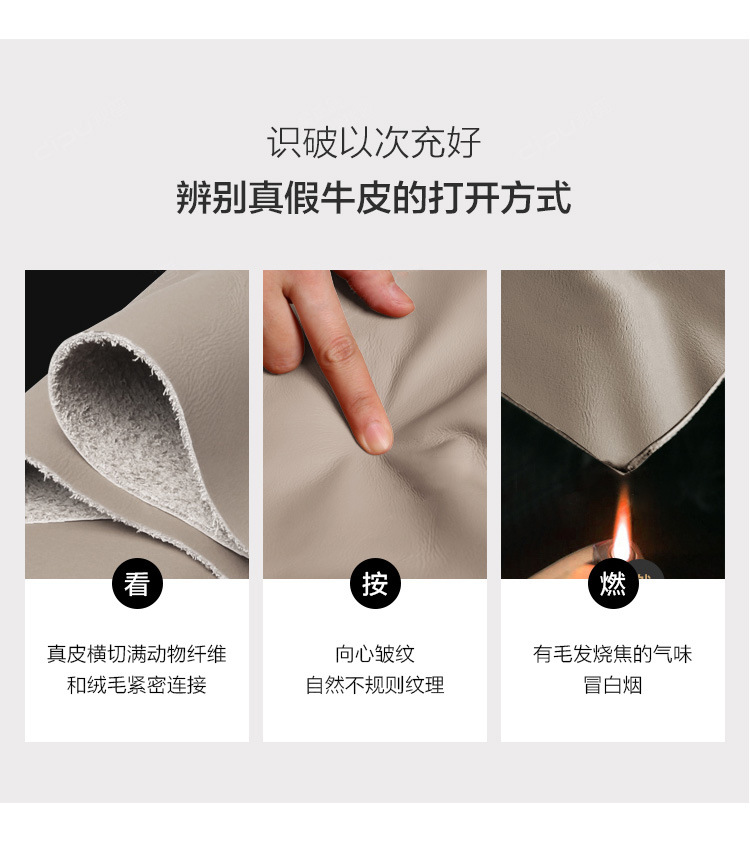 识破以次充好
辨别真假牛皮的打开方式

看

真皮横切满动物纤维
和绒毛紧密连接

按

向心皱纹
自然不规则纹理

燃

有毛发烧焦的气味
冒白烟