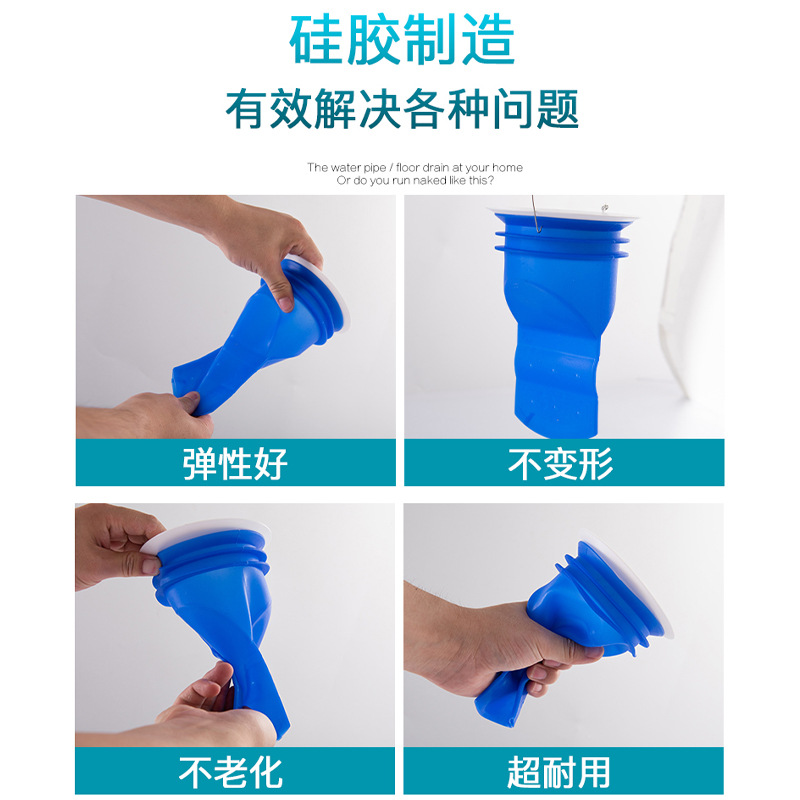 硅胶制造

有效解决各种问题

The water pipe / floor drain at your home
Or do you run naked like this?

弹性好

不变形

不老化

超耐用