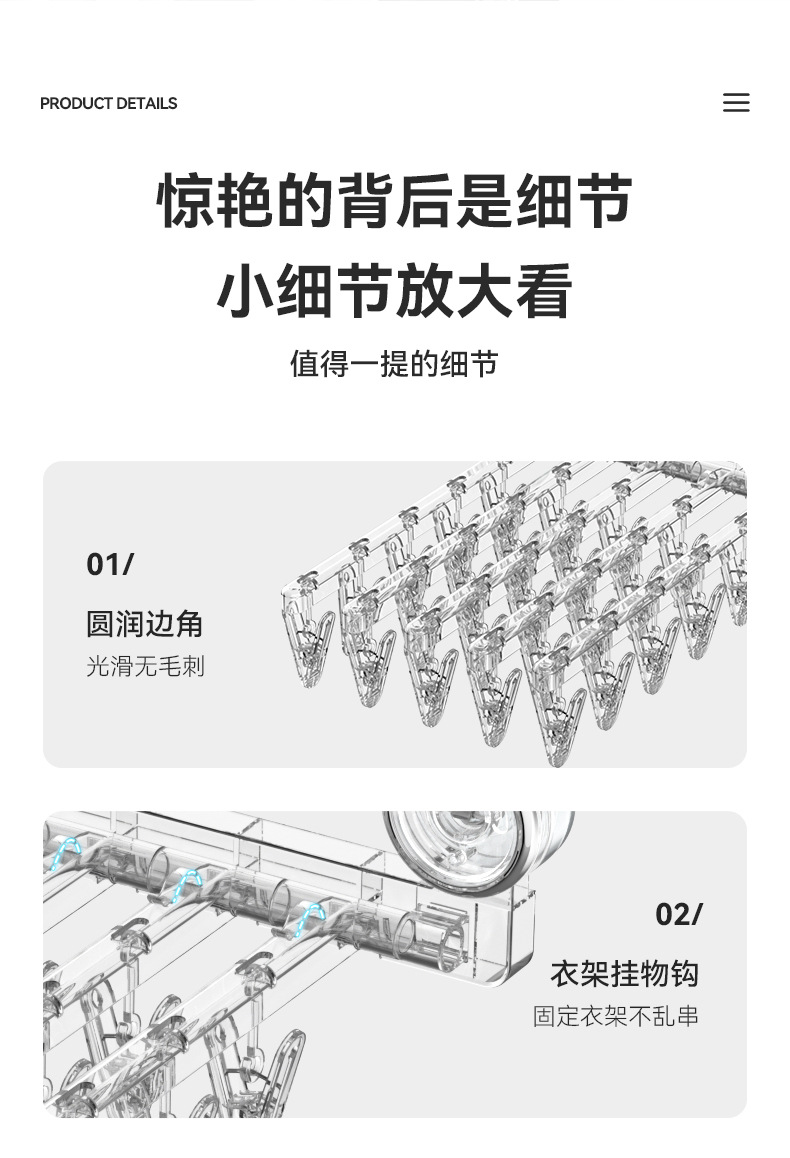 PRODUCT DETAILS

惊艳的背后是细节
小细节放大看

值得一提的细节

01/
圆润边角
光滑无毛刺

02/
衣架挂物钩
固定衣架不乱串