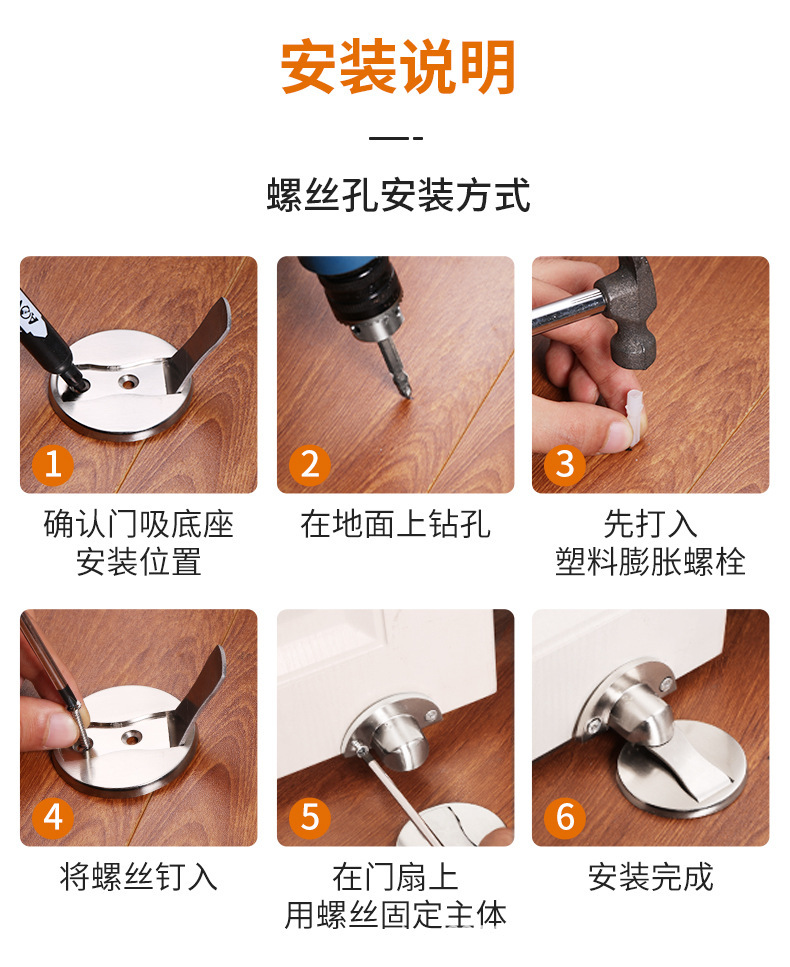 安装说明

螺丝孔安装方式

1
确认门吸底座安装位置

2
在地面上钻孔

3
先打入塑料膨胀螺栓

4
将螺丝钉入

5
在门扇上用螺丝固定主体

6
安装完成