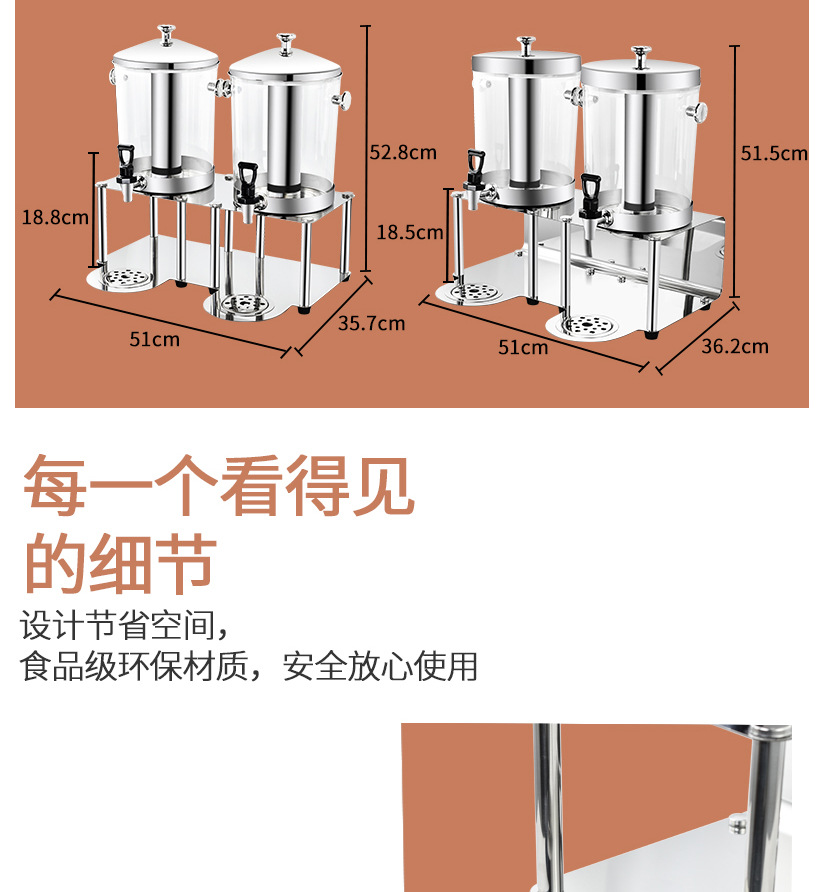 52.8cm

18.8cm

51cm

35.7cm

51.5cm

18.5cm

51cm

36.2cm

每一个看得见的细节

设计节省空间，
食品级环保材质，安全放心使用