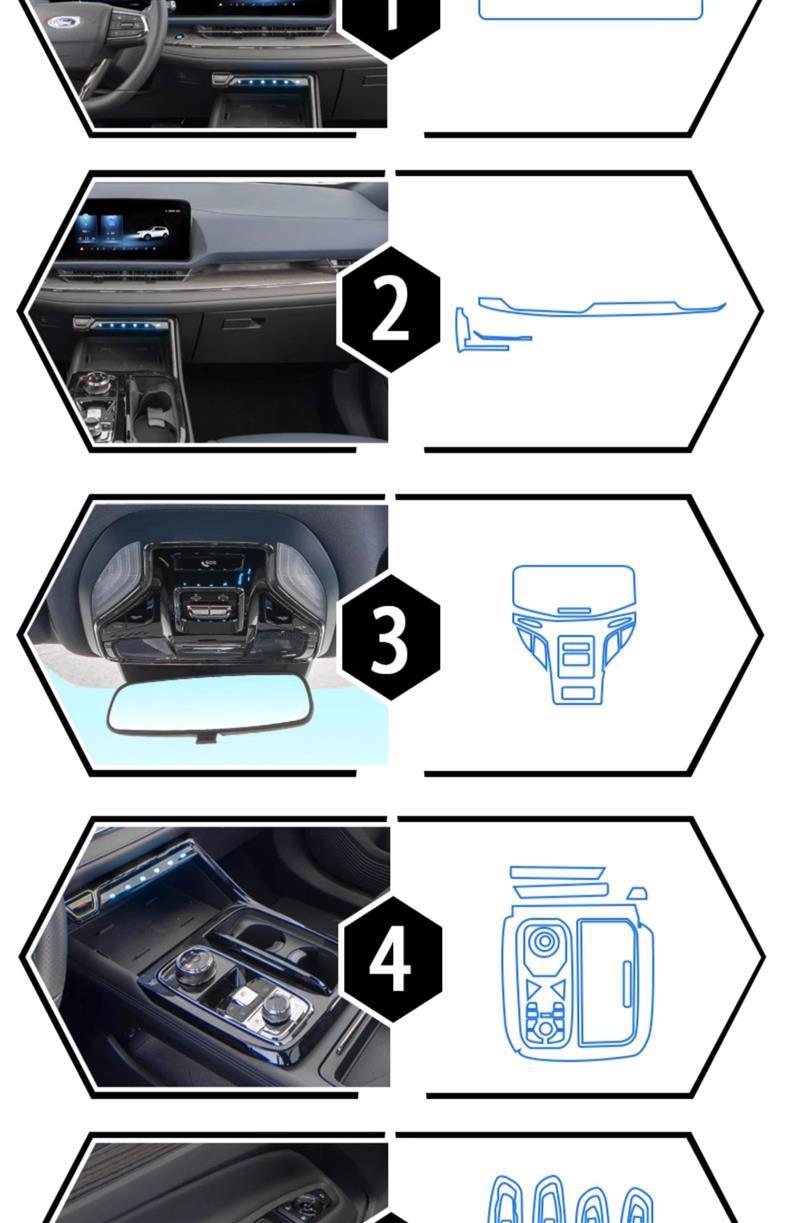 1

2

3

4