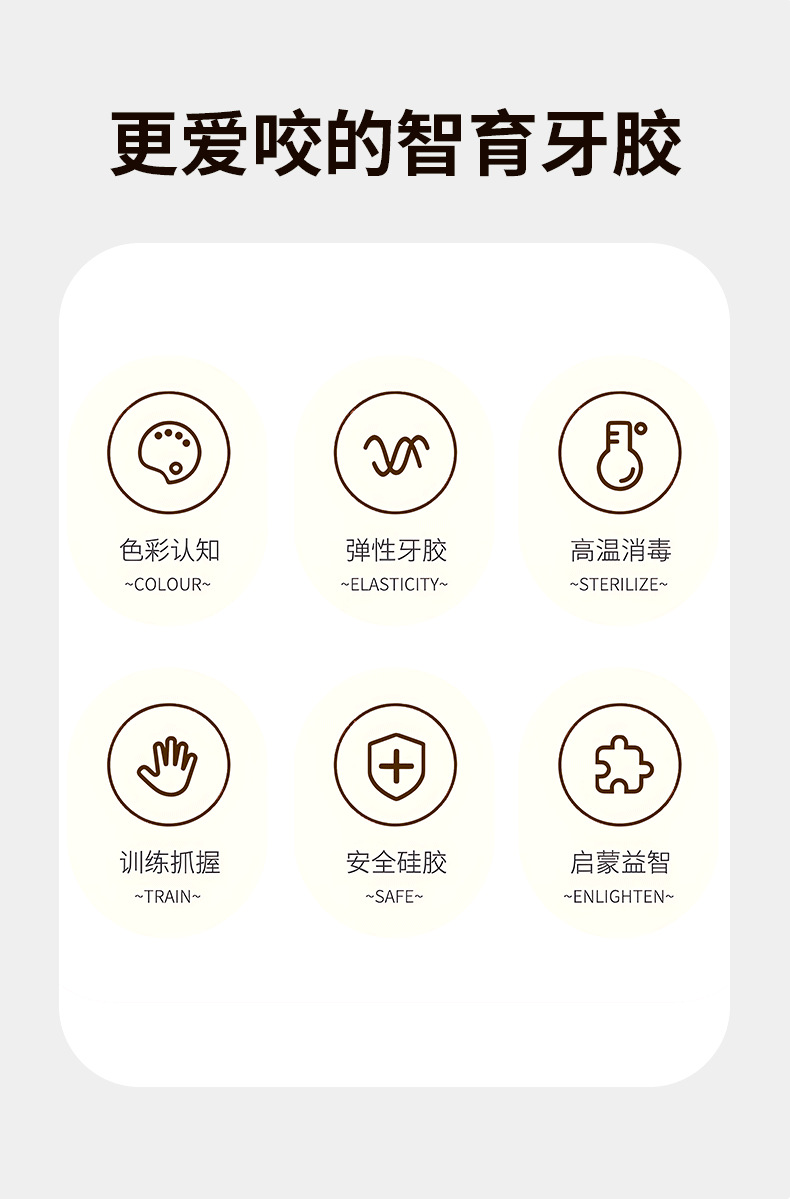 更爱咬的智育牙胶

色彩认知
~COLOUR~

弹性牙胶
~ELASTICITY~

高温消毒
~STERILIZE~

训练抓握
~TRAIN~

安全硅胶
~SAFE~

启蒙益智
~ENLIGHTEN~