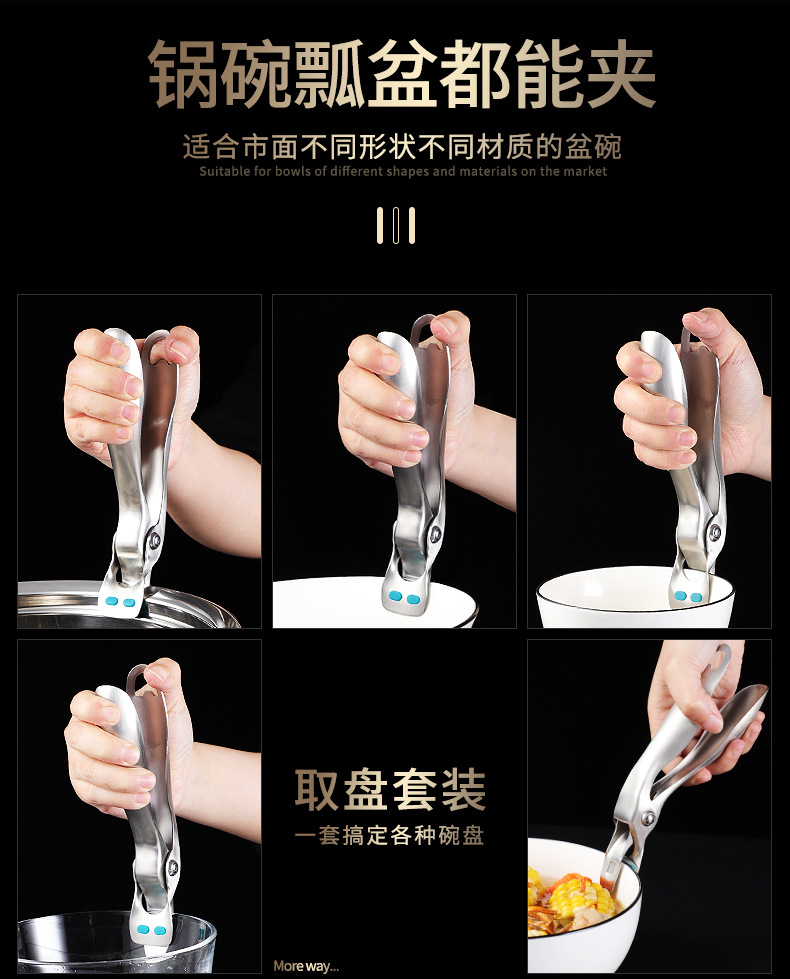 锅碗瓢盆都能夹

适合市面不同形状不同材质的盆碗
Suitable for bowls of different shapes and materials on the market

取盘套装
一套搞定各种碗盘

More way...