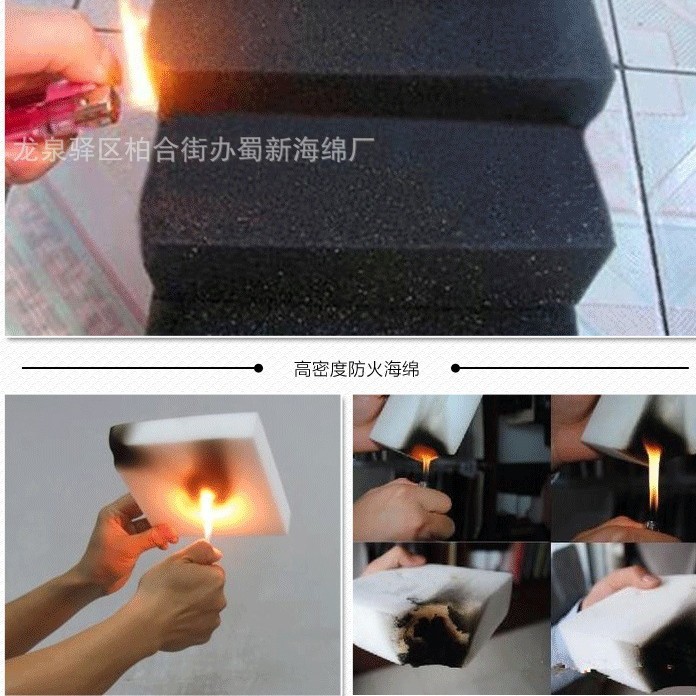 龙泉驿区柏合街办蜀新海绵厂

高密度防火海绵