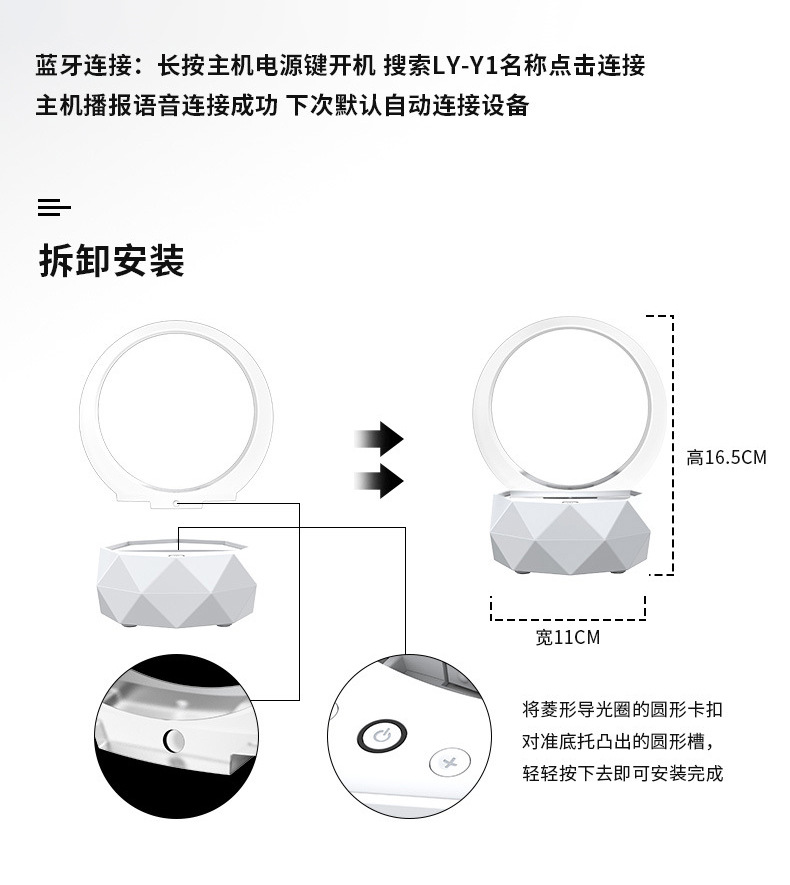 蓝牙连接：长按主机电源键开机 搜索LY-Y1名称点击连接
主机播报语音连接成功 下次默认自动连接设备

拆卸安装

高16.5CM

宽11CM

将菱形导光圈的圆形卡扣对准底托凸出的圆形槽，轻轻按下去即可安装完成