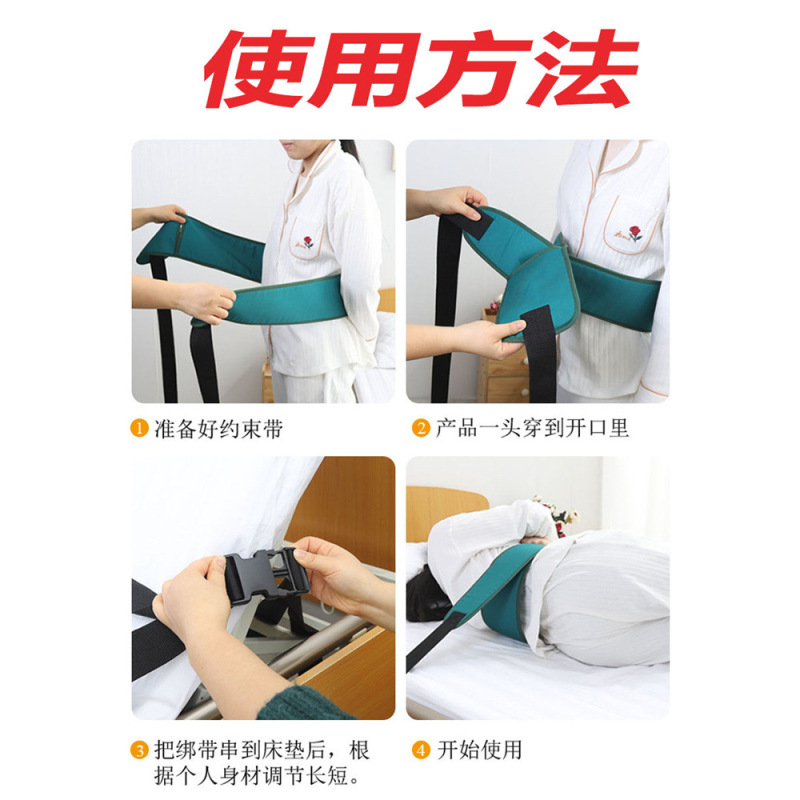 使用方法

1 准备好约束带

2 产品一头穿到开口里

3 把绑带串到床垫后，根据个人身材调节长短。

4 开始使用