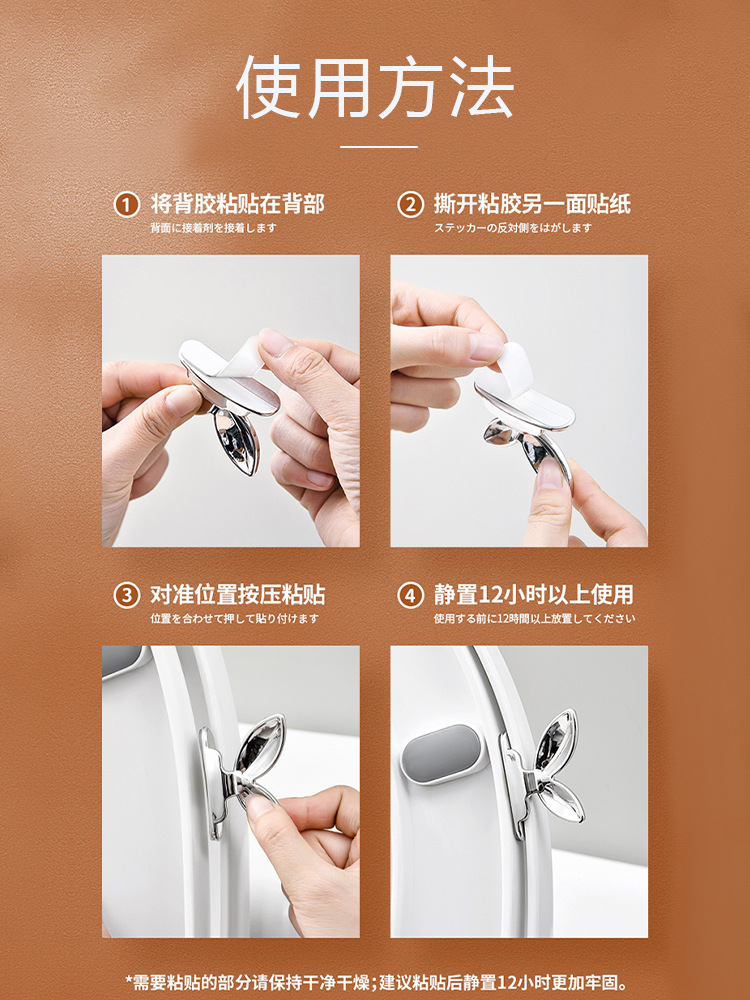 使用方法

① 将背胶粘贴在背部
背面に接着剤を接着します

② 撕开粘胶另一面贴纸
ステッカーの反対側をはがします

③ 对准位置按压粘贴
位置を合わせて押して貼り付けます

④ 静置12小时以上使用
使用する前に12時間以上放置してください

*需要粘贴的部分请保持干净干燥；建议粘贴后静置12小时更加牢固。