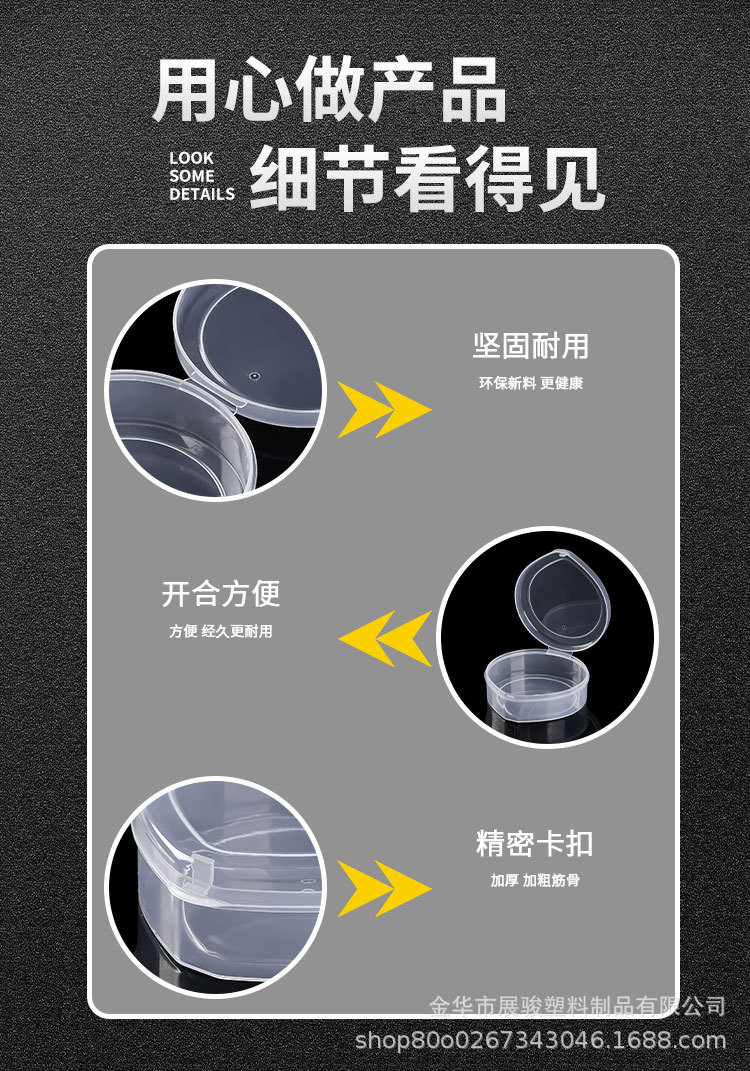 用心做产品

LOOK SOME DETAILS

细节看得见

坚固耐用

环保新料 更健康

开合方便

方便 经久更耐用

精密卡扣

加厚 加粗筋骨

金华市展骏塑料制品有限公司

shop80o0267343046.1688.com