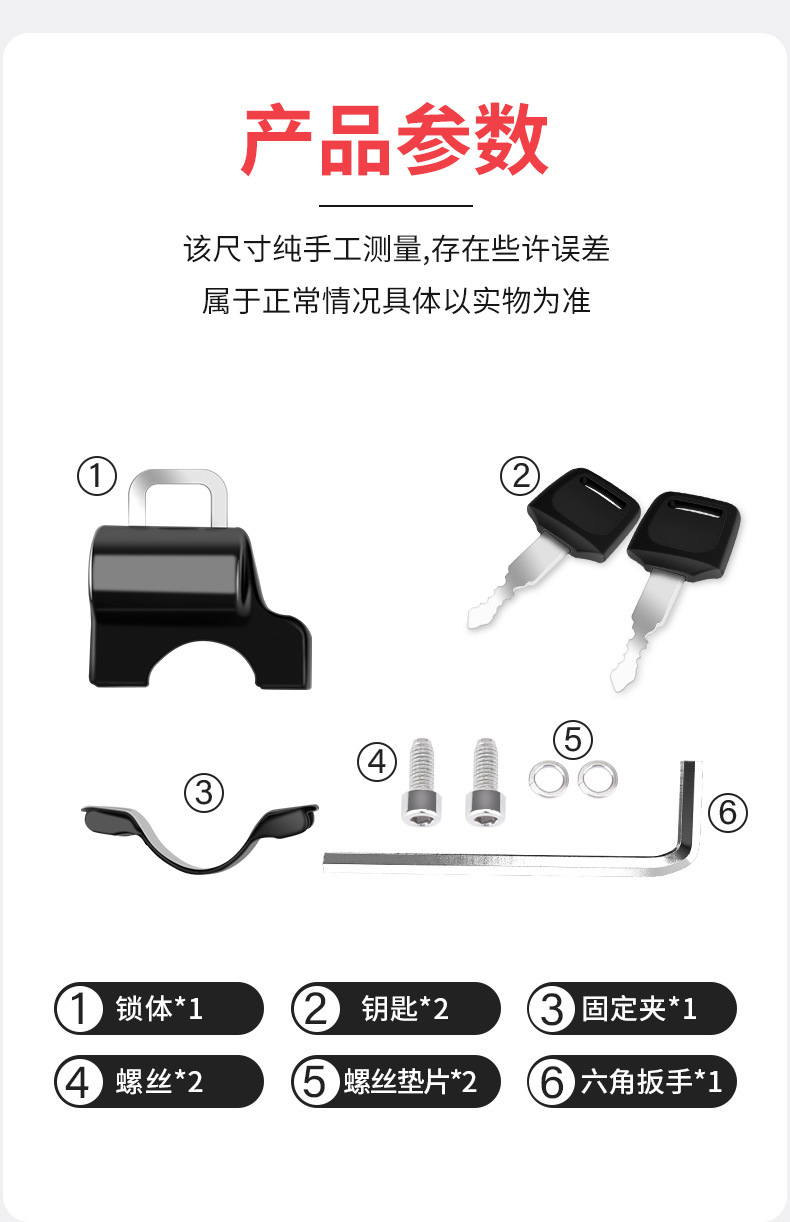 产品参数

该尺寸纯手工测量,存在些许误差
属于正常情况具体以实物为准

①
②
③
④
⑤
⑥

① 锁体*1
② 钥匙*2
③ 固定夹*1
④ 螺丝*2
⑤ 螺丝垫片*2
⑥ 六角扳手*1