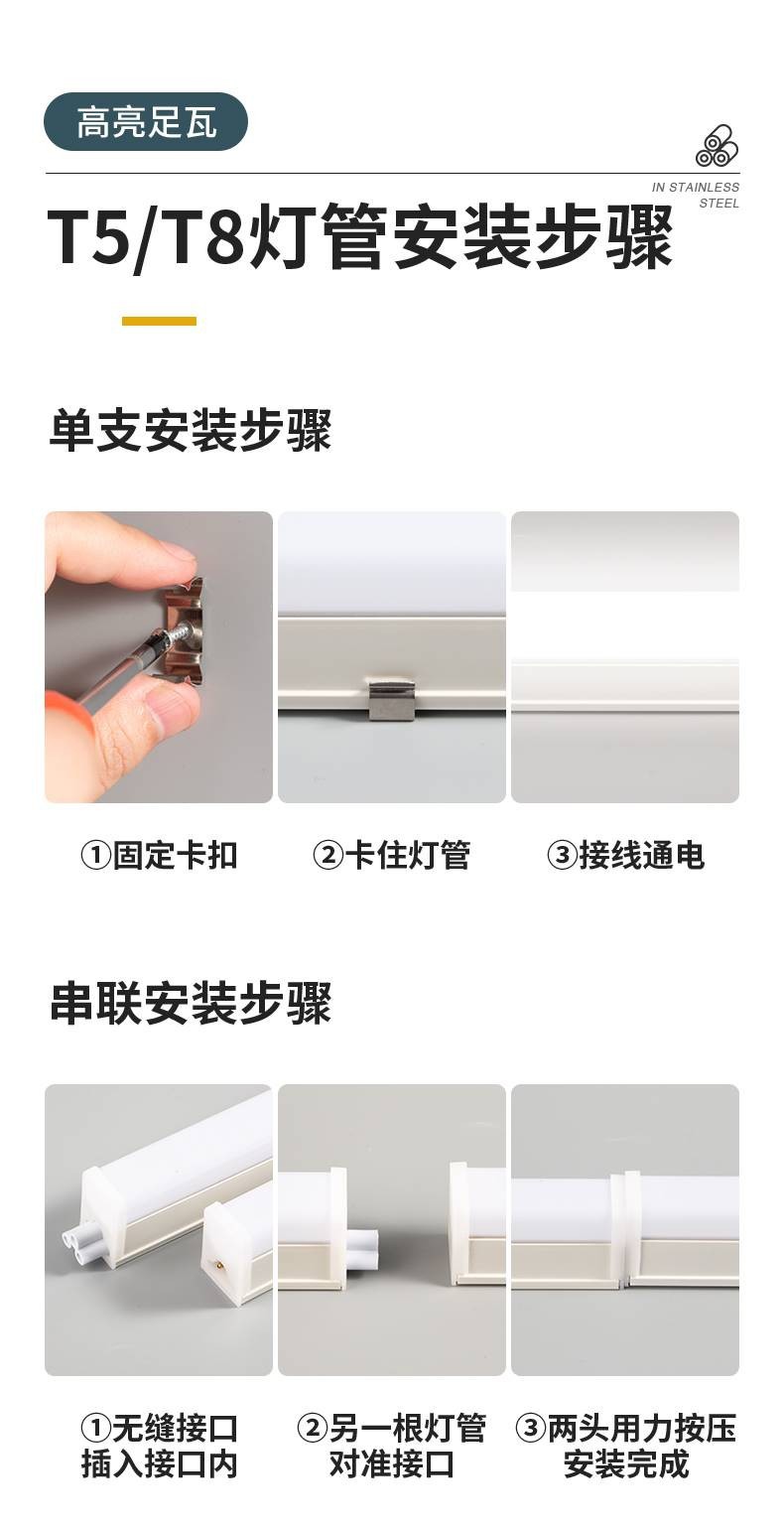 高亮足瓦

IN STAINLESS STEEL

T5/T8灯管安装步骤

单支安装步骤

①固定卡扣

②卡住灯管

③接线通电

串联安装步骤

①无缝接口插入接口内

②另一根灯管对准接口

③两头用力按压安装完成