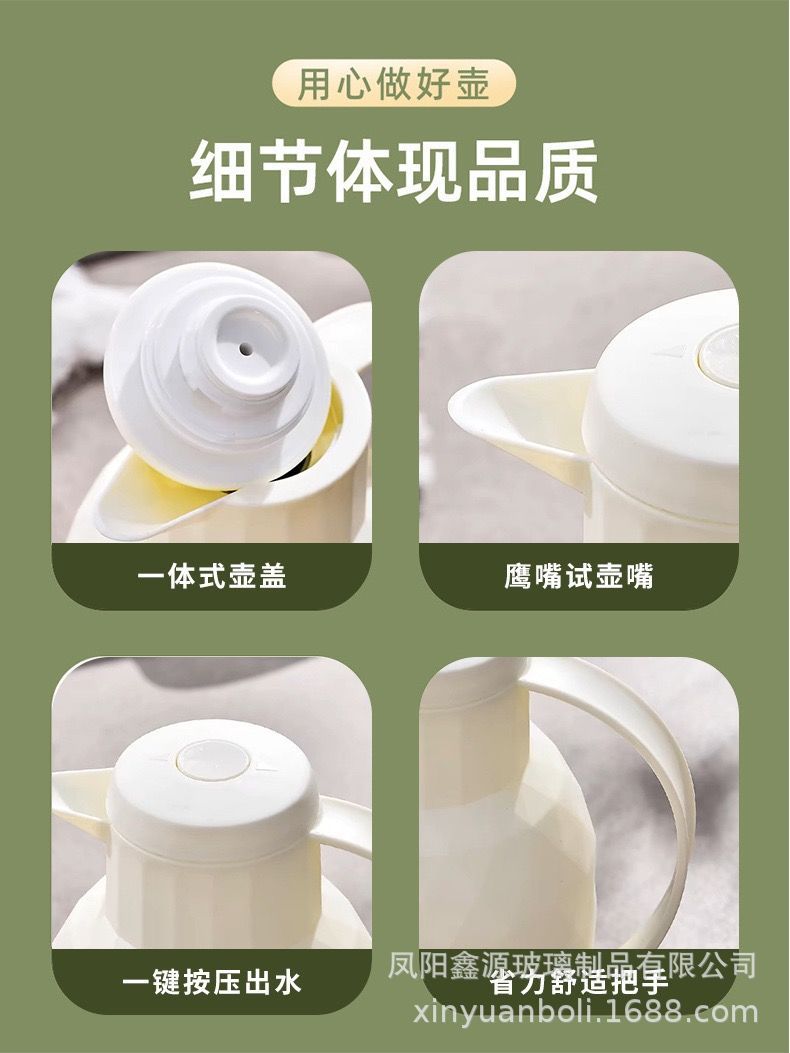 用心做好壶

细节体现品质

一体式壶盖

鹰嘴试壶嘴

一键按压出水

省力舒适把手

凤阳鑫源玻璃制品有限公司
xinyuanboli.1688.com