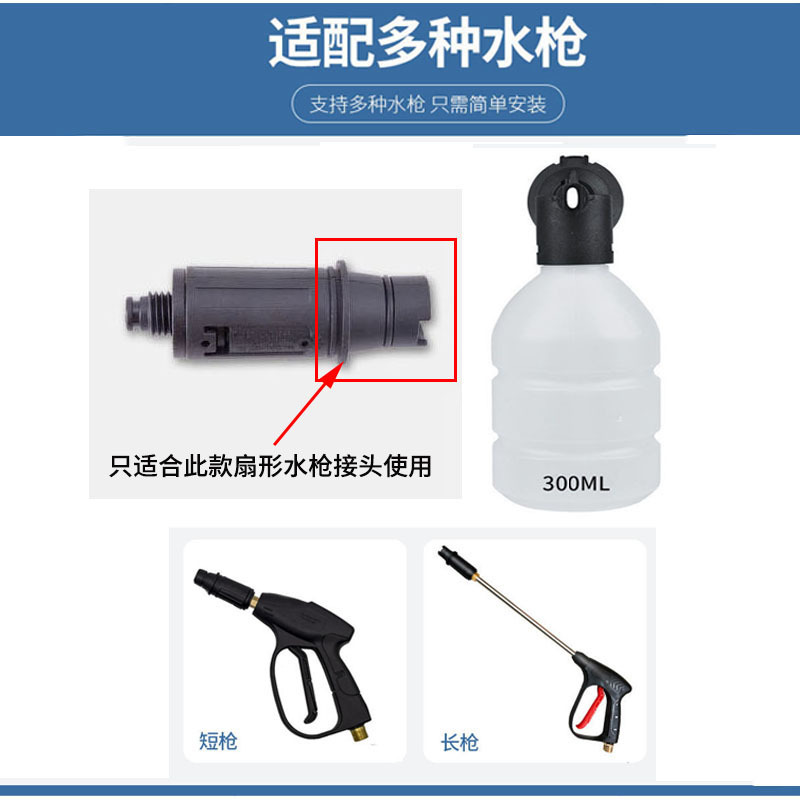 适配多种水枪

支持多种水枪 只需简单安装

只适合此款扇形水枪接头使用

300ML

短枪

长枪