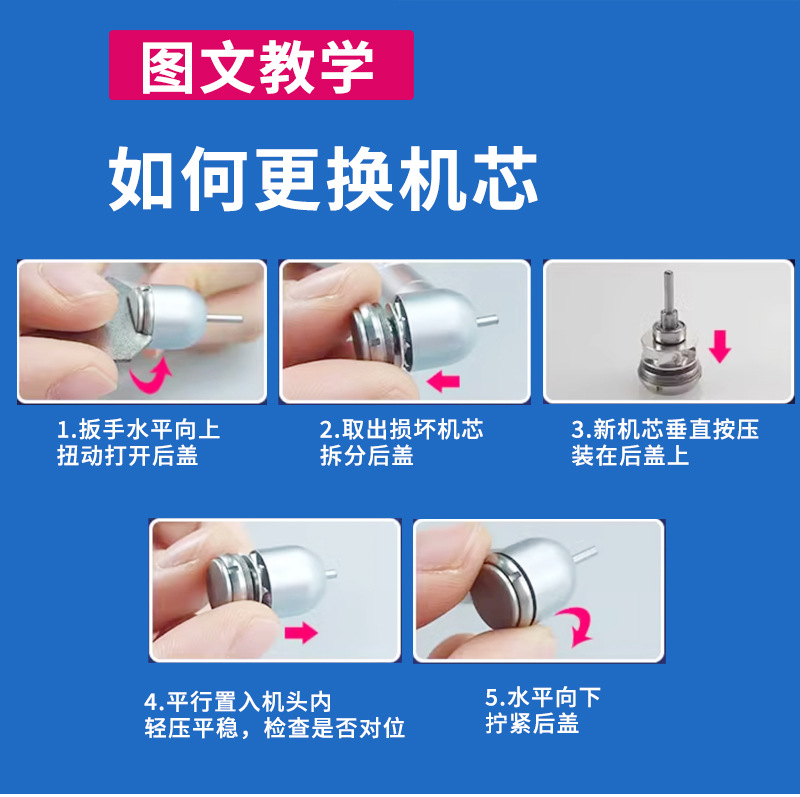 图文教学

如何更换机芯

1.扳手水平向上
扭动打开后盖

2.取出损坏机芯
拆分后盖

3.新机芯垂直按压
装在后盖上

4.平行置入机头内
轻压平稳，检查是否对位

5.水平向下
拧紧后盖