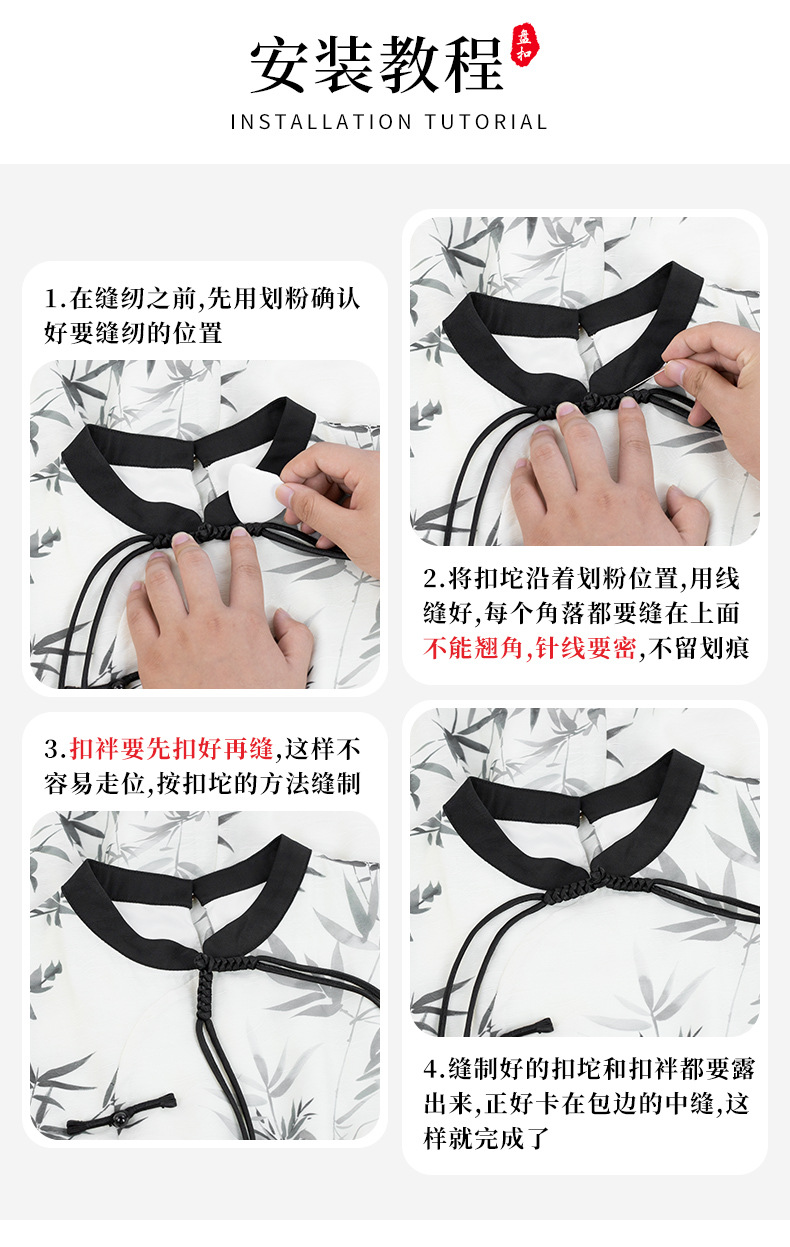 安装教程 盘扣

INSTALLATION TUTORIAL

1.在缝纫之前,先用划粉确认好要缝纫的位置

2.将扣坨沿着划粉位置,用线缝好,每个角落都要缝在上面不能翘角,针线要密,不留划痕

3.扣袢要先扣好再缝,这样不容易走位,按扣坨的方法缝制

4.缝制好的扣坨和扣袢都要露出来,正好卡在包边的中缝,这样就完成了