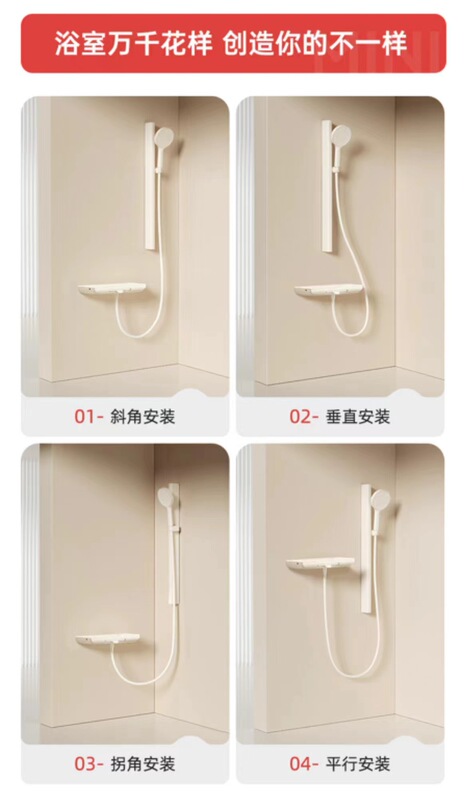 浴室万千花样 创造你的不一样

MINI

01- 斜角安装

02- 垂直安装

03- 拐角安装

04- 平行安装