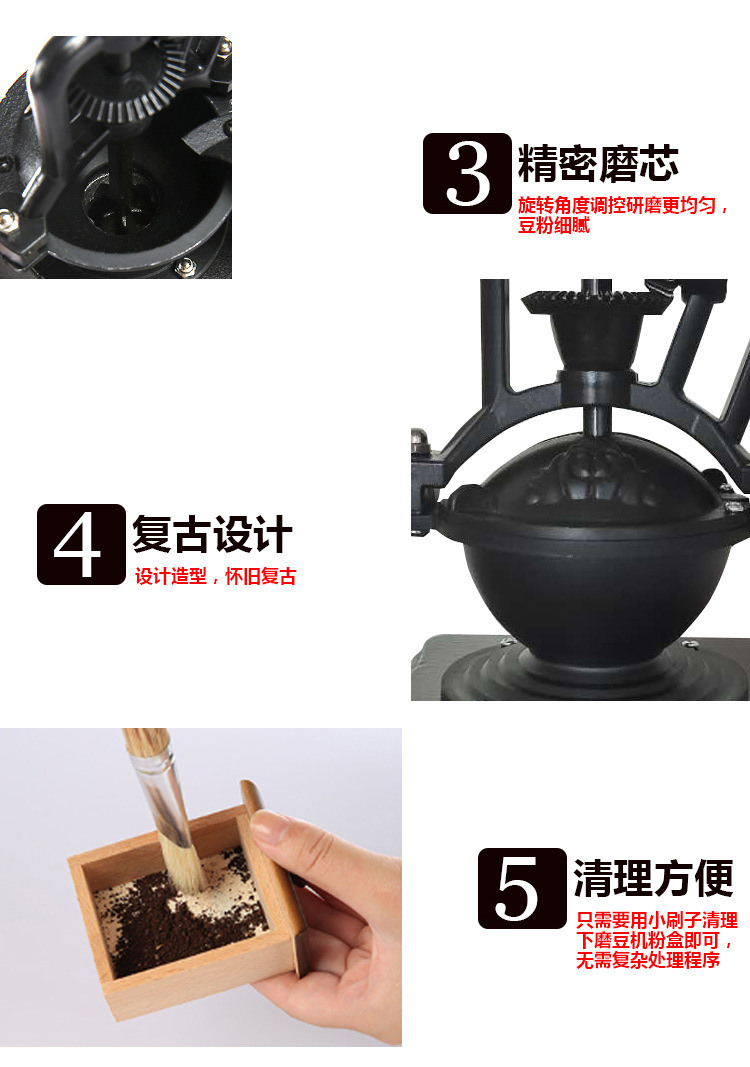 3 精密磨芯

旋转角度调控研磨更均匀，豆粉细腻

4 复古设计

设计造型，怀旧复古

5 清理方便

只需要用小刷子清理下磨豆机粉盒即可，无需复杂处理程序