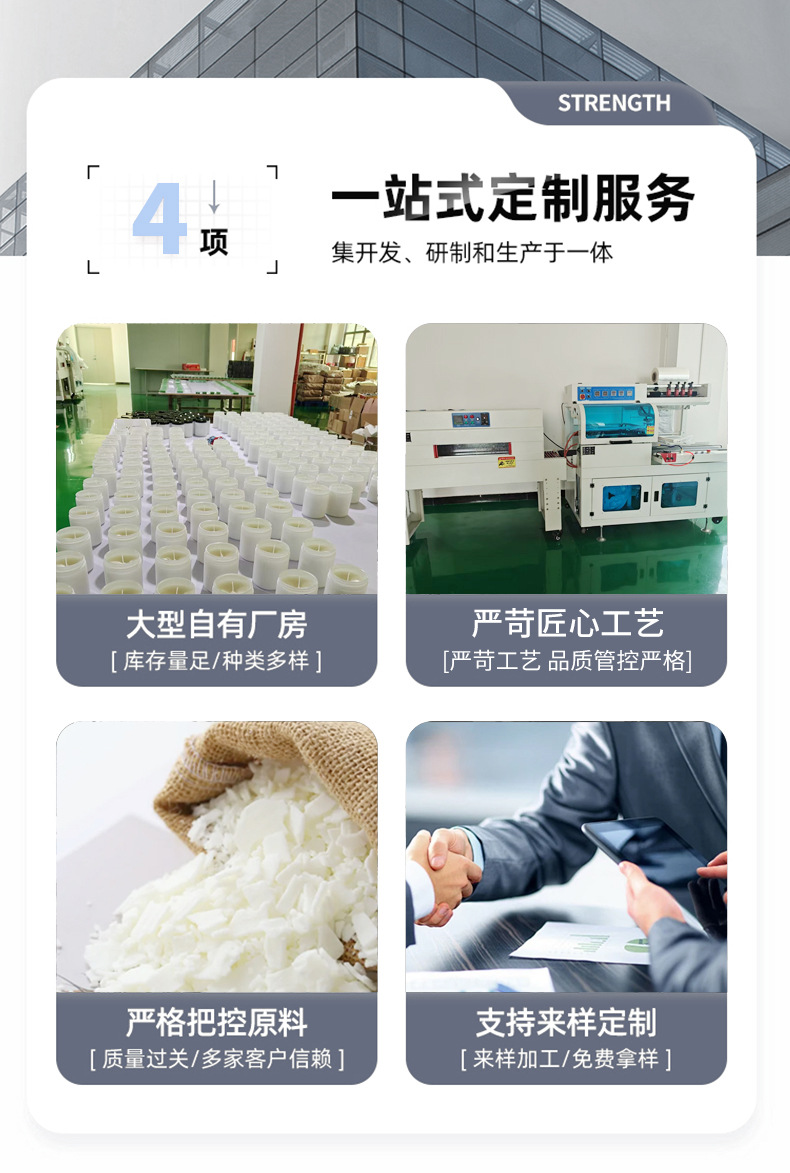 STRENGTH

4 项

一站式定制服务

集开发、研制和生产于一体

大型自有厂房
[ 库存量足/种类多样 ]

严苛匠心工艺
[严苛工艺 品质管控严格]

严格把控原料
[ 质量过关/多家客户信赖 ]

支持来样定制
[ 来样加工/免费拿样 ]