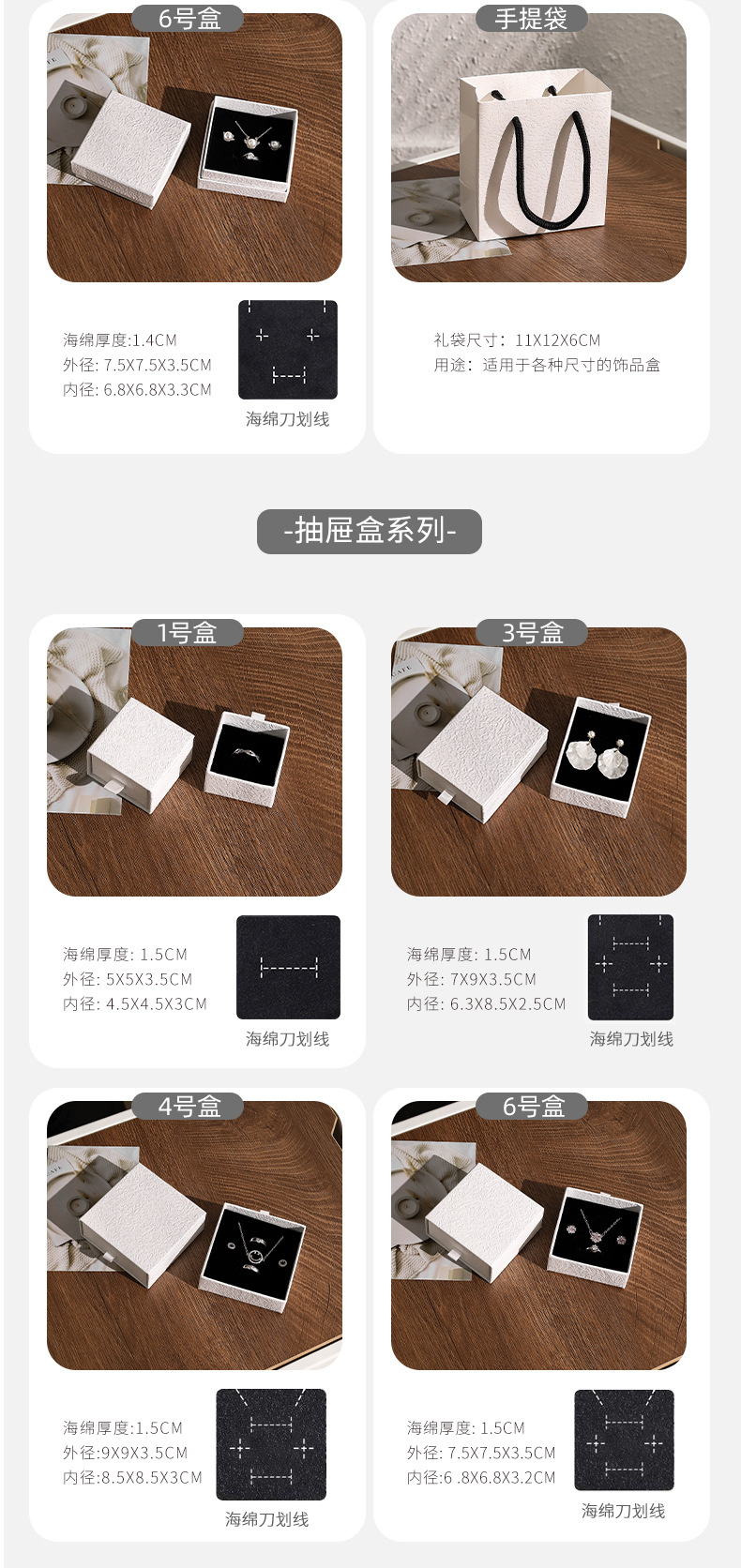 6号盒

海绵厚度:1.4CM
外径: 7.5X7.5X3.5CM
内径: 6.8X6.8X3.3CM

海绵刀划线

手提袋

礼袋尺寸：11X12X6CM
用途：适用于各种尺寸的饰品盒

-抽屉盒系列-

1号盒

海绵厚度: 1.5CM
外径: 5X5X3.5CM
内径: 4.5X4.5X3CM

海绵刀划线

3号盒

海绵厚度: 1.5CM
外径: 7X9X3.5CM
内径: 6.3X8.5X2.5CM

海绵刀划线

4号盒

海绵厚度:1.5CM
外径:9X9X3.5CM
内径:8.5X8.5X3CM

海绵刀划线

6号盒

海绵厚度: 1.5CM
外径: 7.5X7.5X3.5CM
内径:6 .8X6.8X3.2CM

海绵刀划线