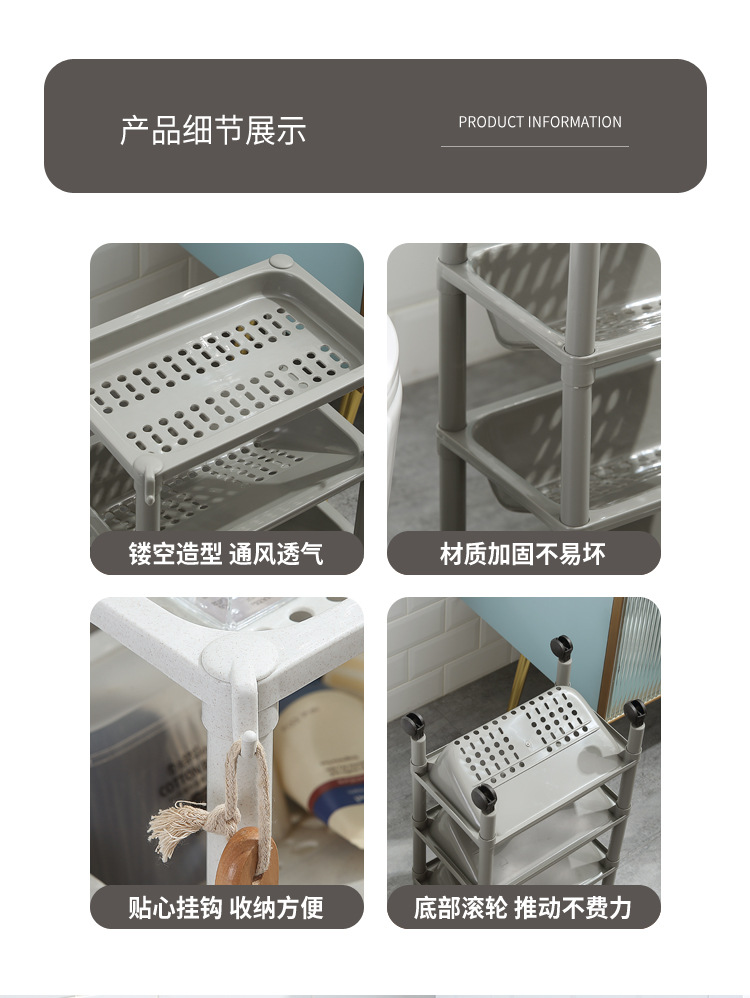 产品细节展示

PRODUCT INFORMATION

镂空造型 通风透气

材质加固不易坏

贴心挂钩 收纳方便

底部滚轮 推动不费力