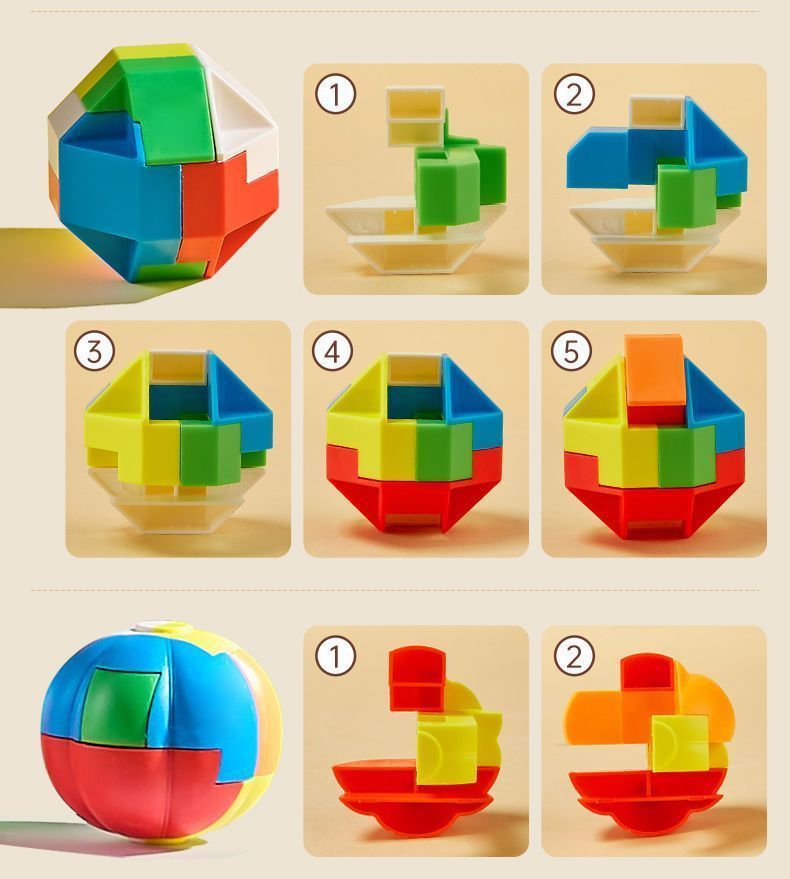 1

2

3

4

5

1

2