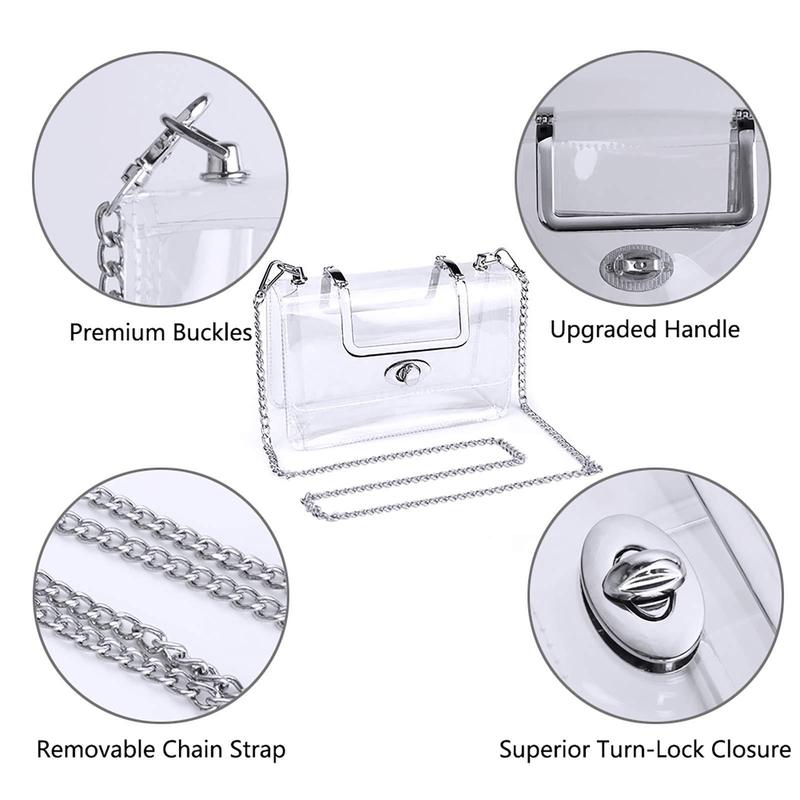 Premium Buckles

Upgraded Handle

Removable Chain Strap

Superior Turn-Lock Closure