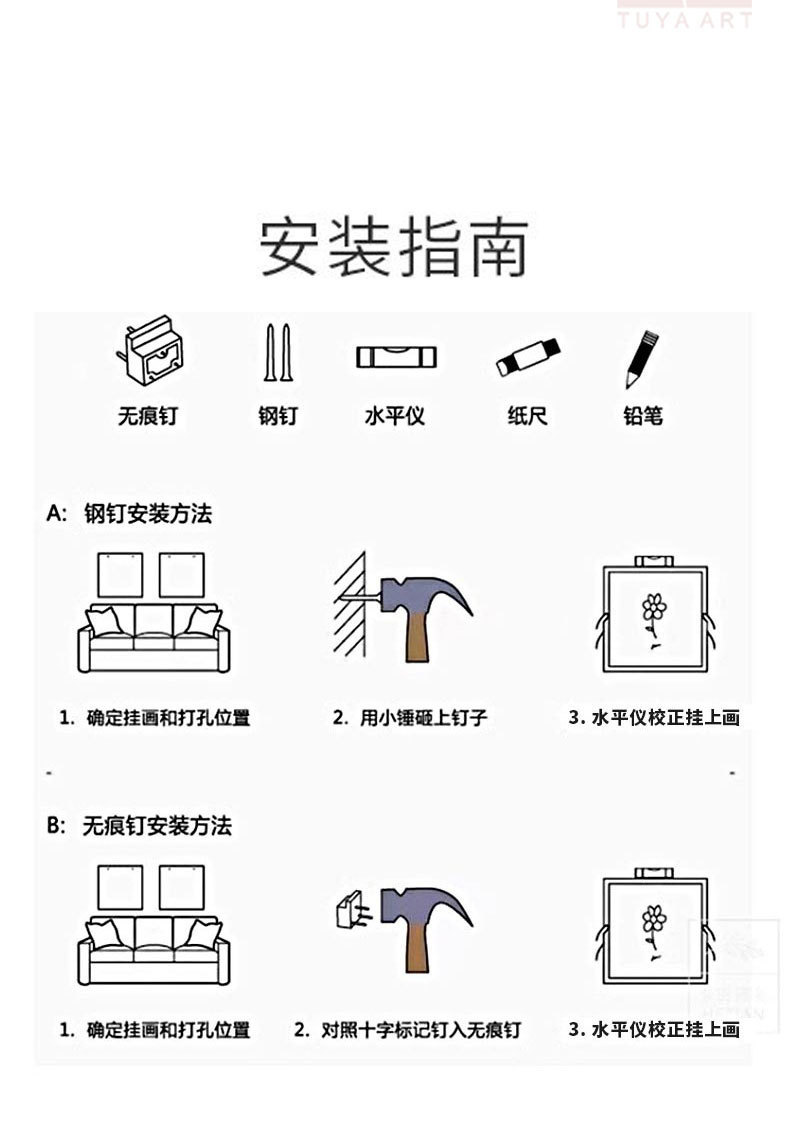 TUYA ART

安装指南

无痕钉　钢钉　水平仪　纸尺　铅笔

A: 钢钉安装方法

1. 确定挂画和打孔位置　2. 用小锤砸上钉子　3. 水平仪校正挂上画

B: 无痕钉安装方法

1. 确定挂画和打孔位置　2. 对照十字标记钉入无痕钉　3. 水平仪校正挂上画