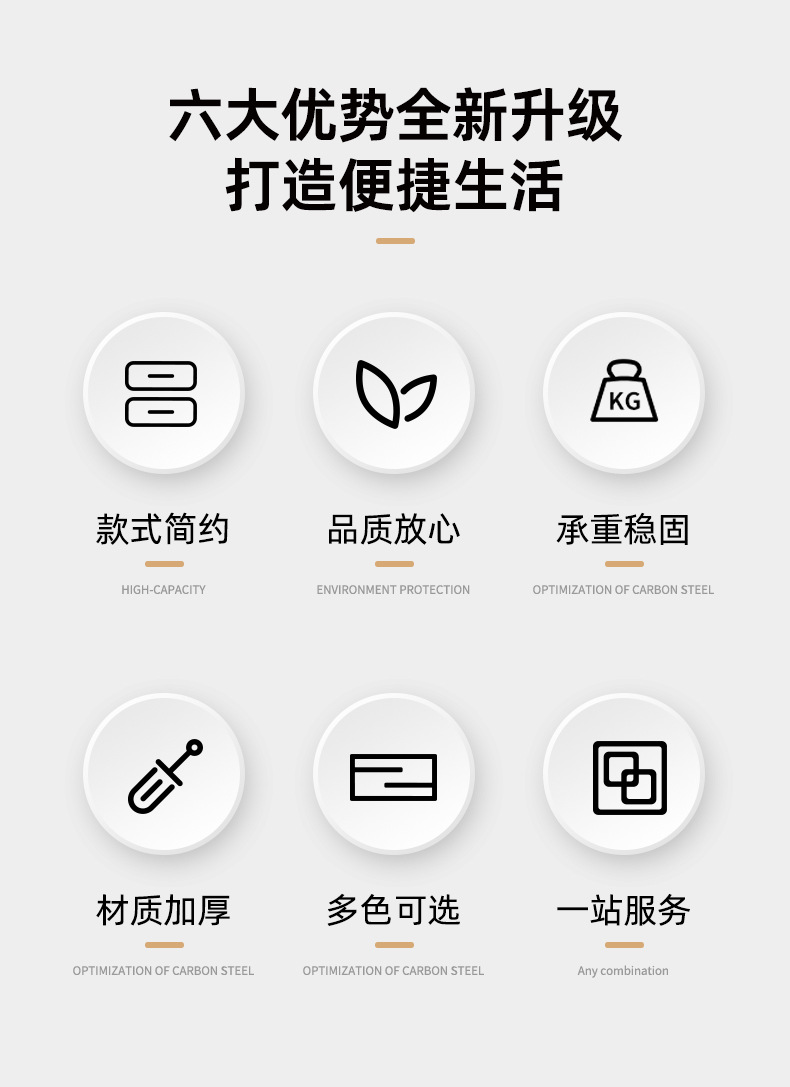 六大优势全新升级
打造便捷生活

KG

款式简约
HIGH-CAPACITY

品质放心
ENVIRONMENT PROTECTION

承重稳固
OPTIMIZATION OF CARBON STEEL

材质加厚
OPTIMIZATION OF CARBON STEEL

多色可选
OPTIMIZATION OF CARBON STEEL

一站服务
Any combination