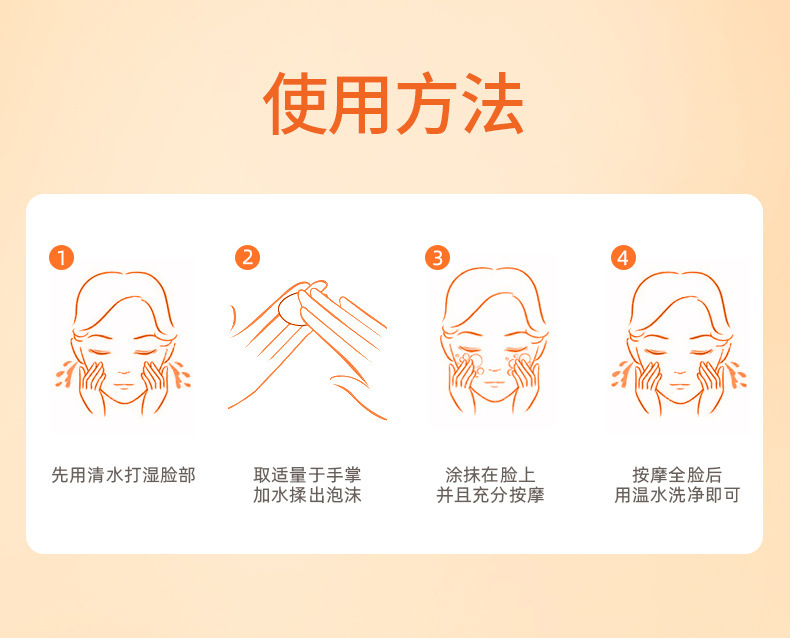 使用方法

1
先用清水打湿脸部

2
取适量于手掌
加水揉出泡沫

3
涂抹在脸上
并且充分按摩

4
按摩全脸后
用温水洗净即可