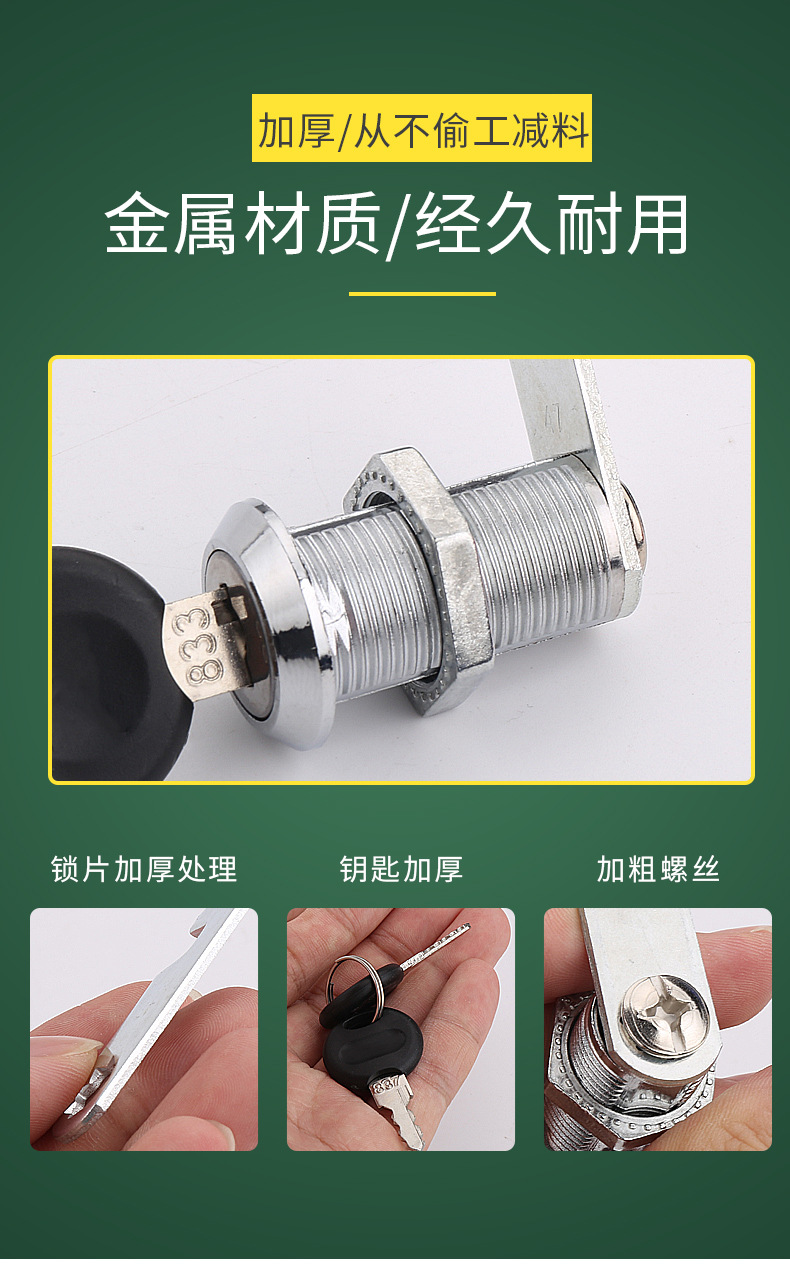 加厚/从不偷工减料

金属材质/经久耐用

833

锁片加厚处理

钥匙加厚

加粗螺丝

837