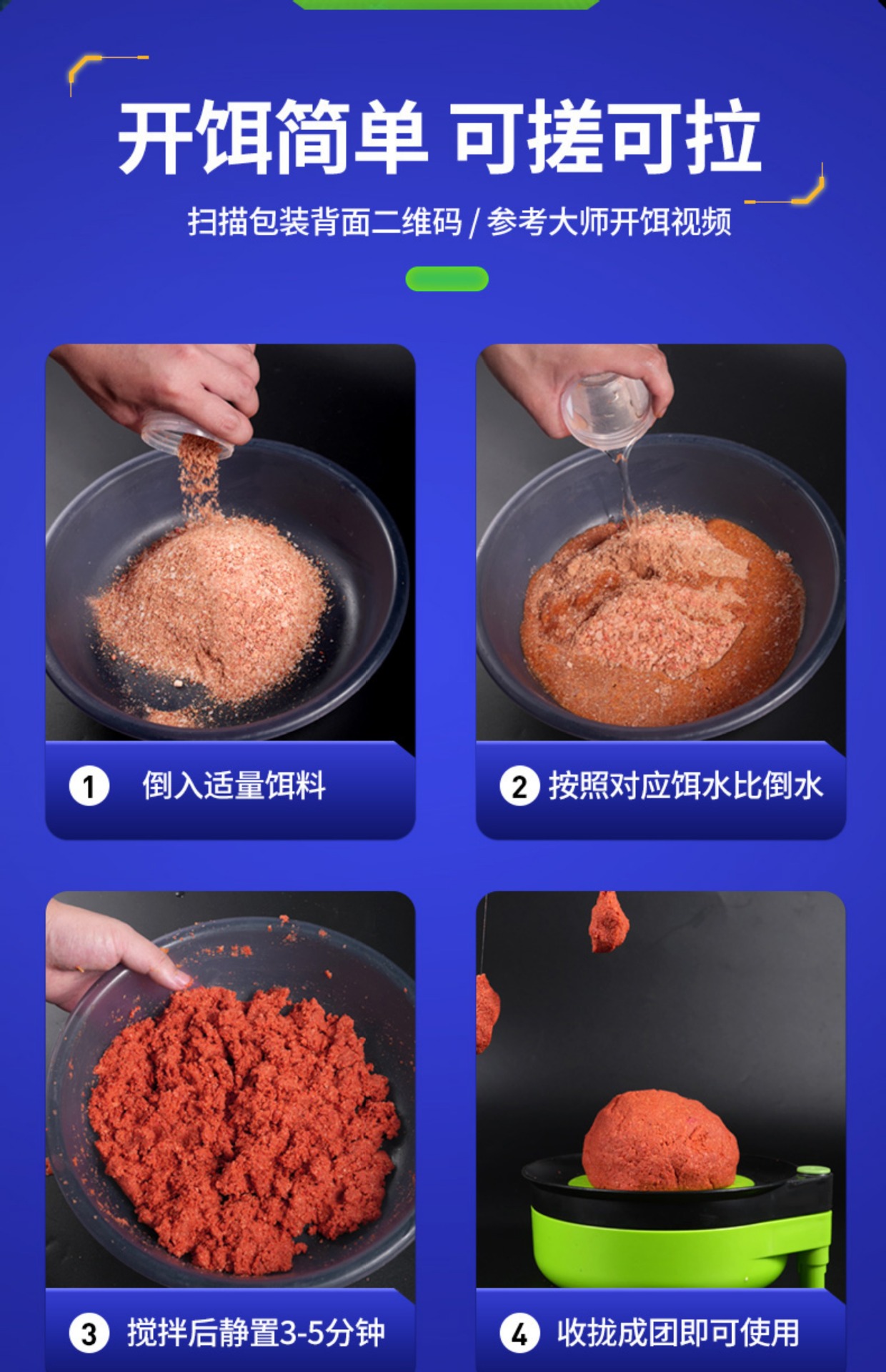 开饵简单 可搓可拉

扫描包装背面二维码 / 参考大师开饵视频

1 倒入适量饵料

2 按照对应饵水比倒水

3 搅拌后静置3-5分钟

4 收拢成团即可使用