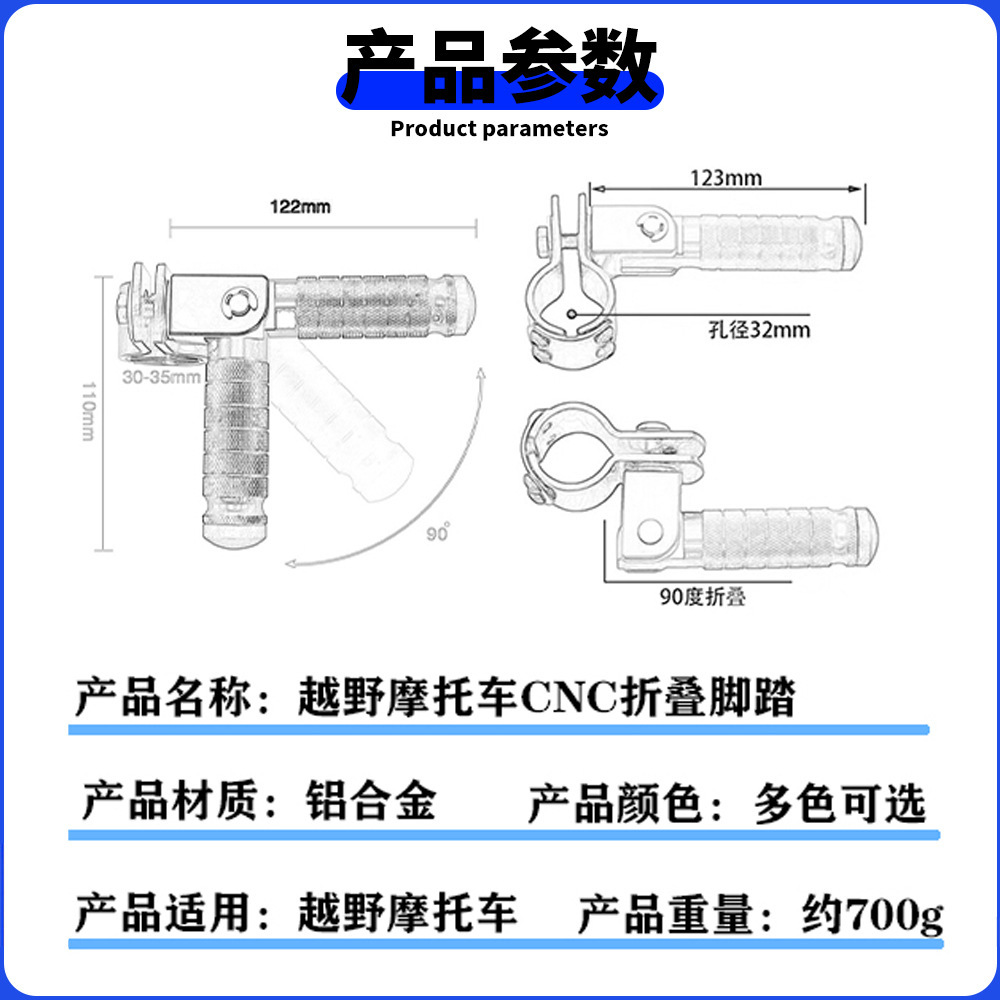 产品参数
Product parameters

122mm
30-35mm
110mm
90°

123mm
孔径32mm
90度折叠

产品名称：越野摩托车CNC折叠脚踏

产品材质：铝合金　产品颜色：多色可选

产品适用：越野摩托车　产品重量：约700g