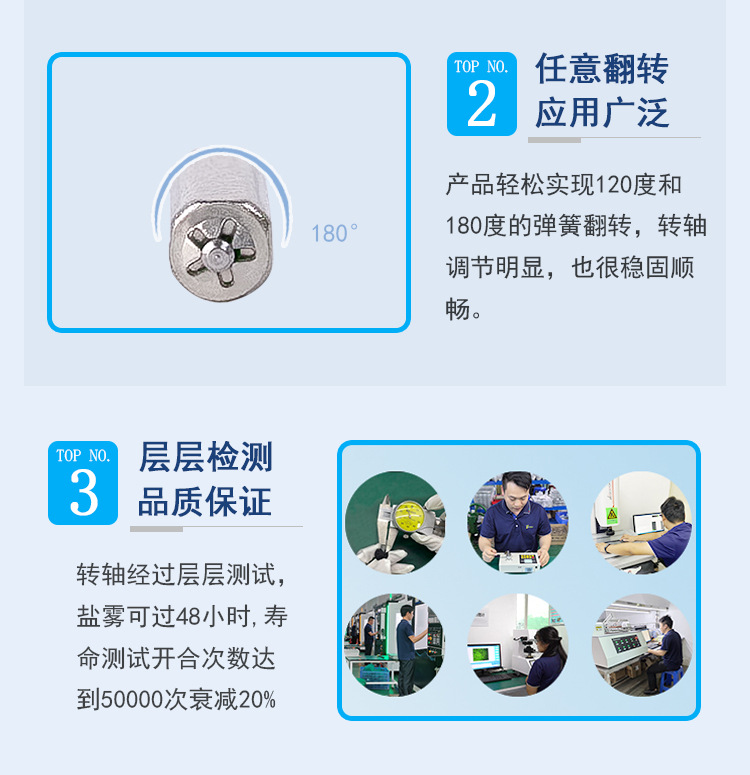 180°

TOP NO.
2

任意翻转
应用广泛

产品轻松实现120度和180度的弹簧翻转，转轴调节明显，也很稳固顺畅。

TOP NO.
3

层层检测
品质保证

转轴经过层层测试，盐雾可过48小时，寿命测试开合次数达到50000次衰减20%