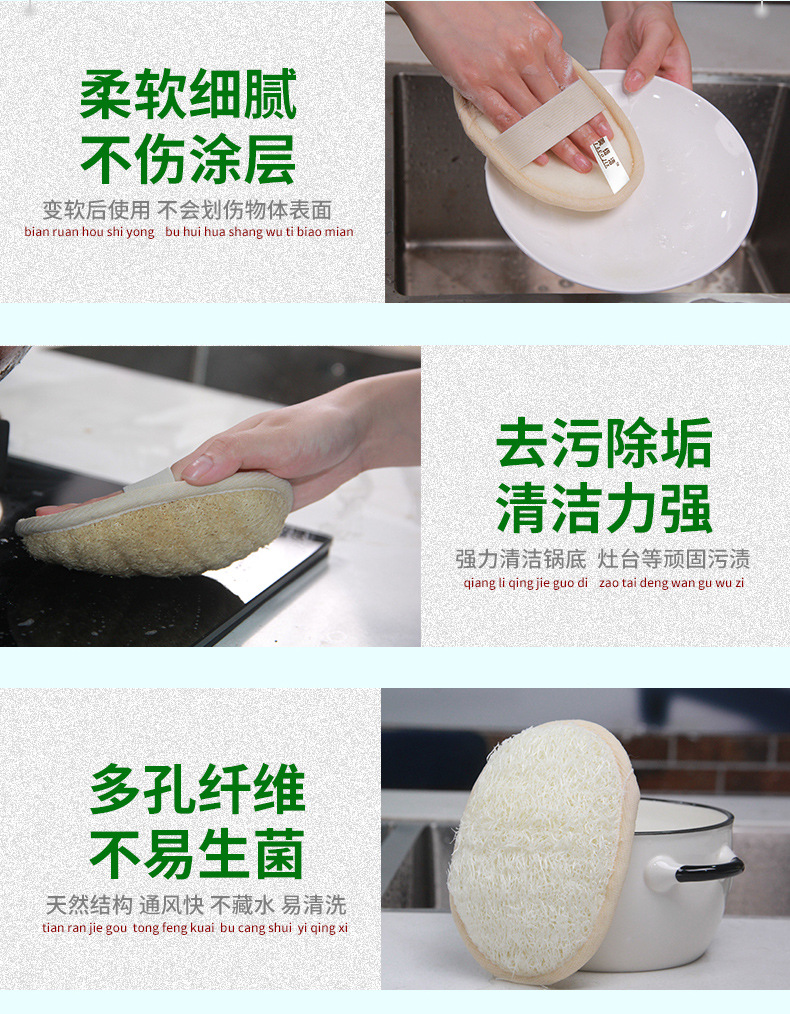 柔软细腻
不伤涂层

变软后使用 不会划伤物体表面
bian ruan hou shi yong bu hui hua shang wu ti biao mian

去污除垢
清洁力强

强力清洁锅底 灶台等顽固污渍
qiang li qing jie guo di zao tai deng wan gu wu zi

多孔纤维
不易生菌

天然结构 通风快 不藏水 易清洗
tian ran jie gou tong feng kuai bu cang shui yi qing xi