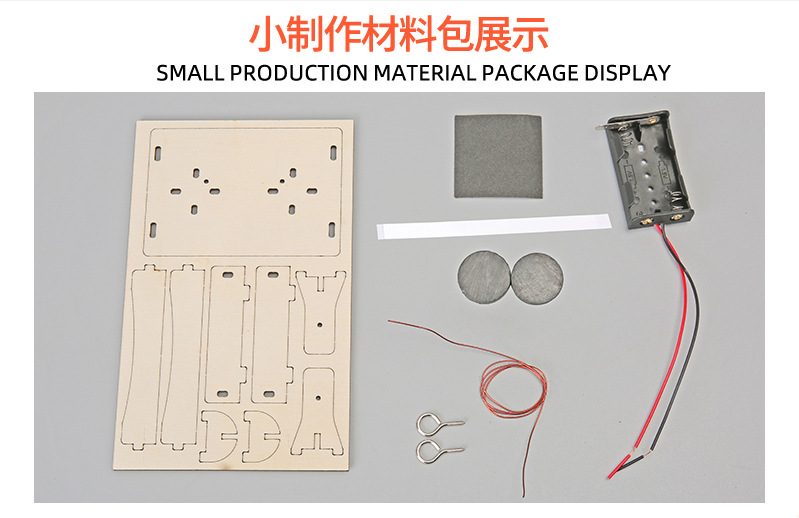 小制作材料包展示
SMALL PRODUCTION MATERIAL PACKAGE DISPLAY