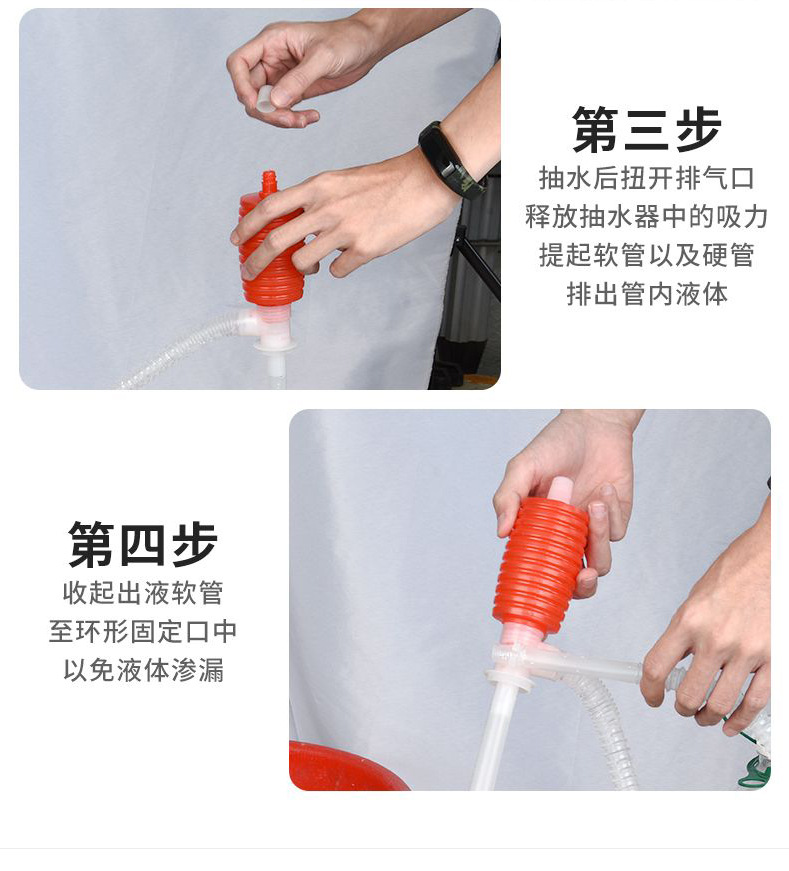 第三步
抽水后扭开排气口
释放抽水器中的吸力
提起软管以及硬管
排出管内液体

第四步
收起出液软管
至环形固定口中
以免液体渗漏