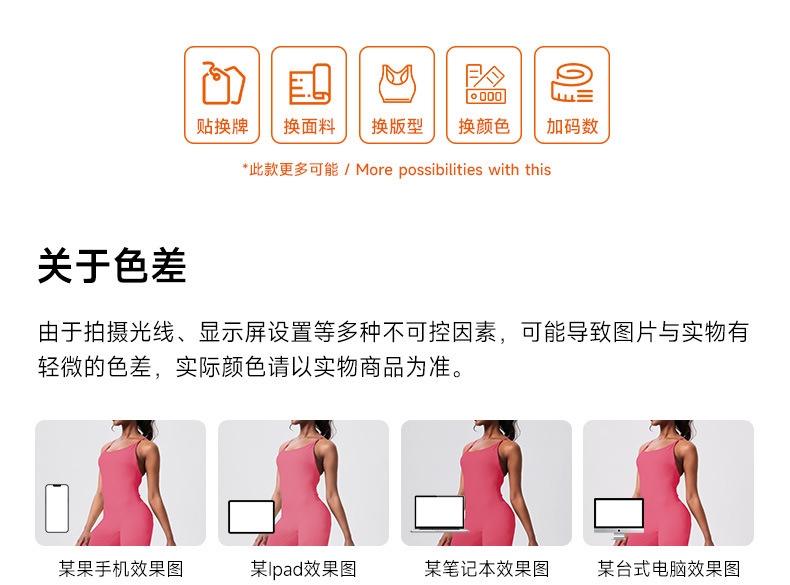 贴换牌 换面料 换版型 换颜色 加码数

*此款更多可能 / More possibilities with this

关于色差

由于拍摄光线、显示屏设置等多种不可控因素，可能导致图片与实物有轻微的色差，实际颜色请以实物商品为准。

某果手机效果图 某Ipad效果图 某笔记本效果图 某台式电脑效果图