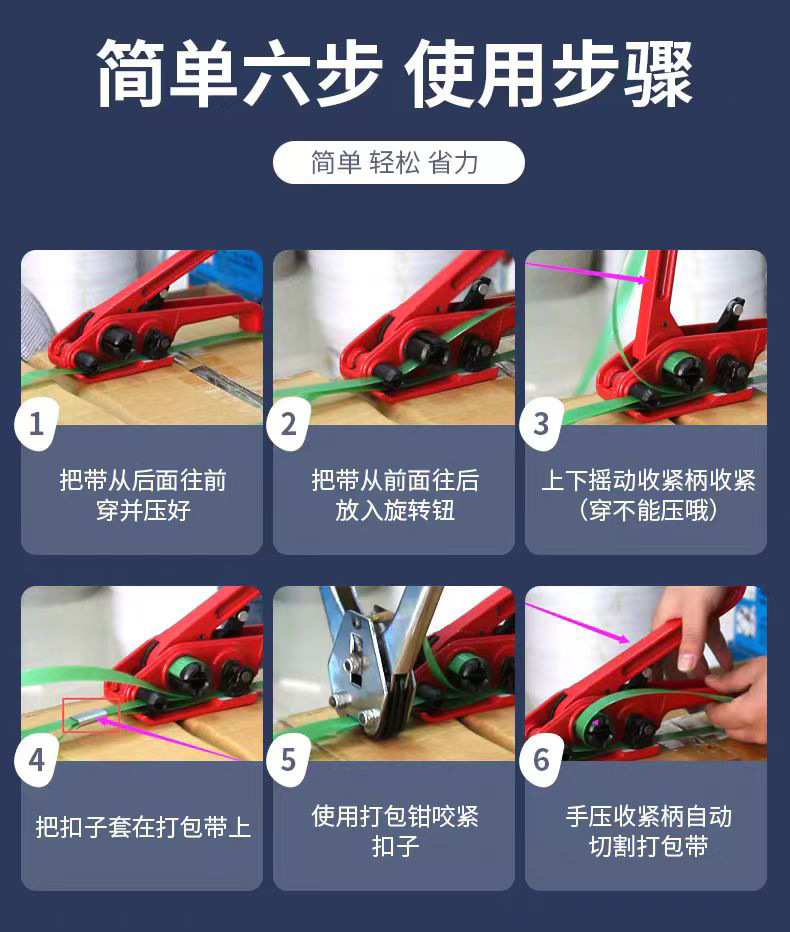 简单六步 使用步骤

简单 轻松 省力

1
把带从后面往前穿并压好

2
把带从前面往后放入旋转钮

3
上下摇动收紧柄收紧（穿不能压哦）

4
把扣子套在打包带上

5
使用打包钳咬紧扣子

6
手压收紧柄自动切割打包带