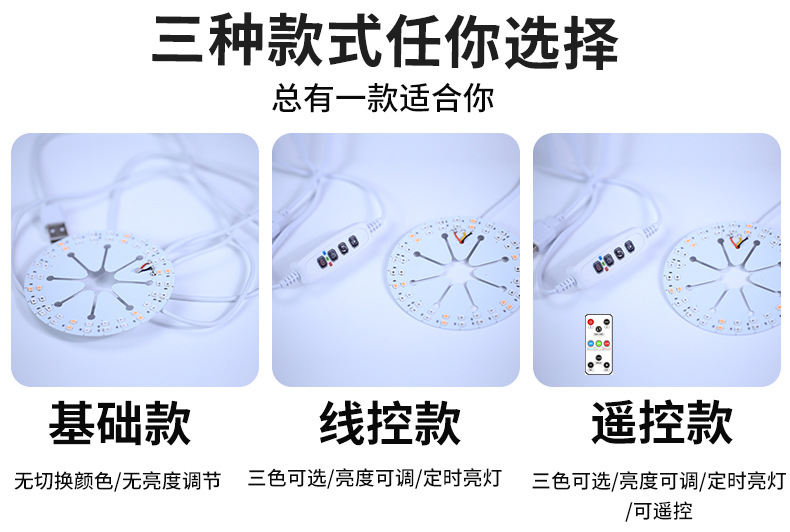 三种款式任你选择

总有一款适合你

基础款

无切换颜色/无亮度调节

线控款

三色可选/亮度可调/定时亮灯

遥控款

三色可选/亮度可调/定时亮灯/可遥控