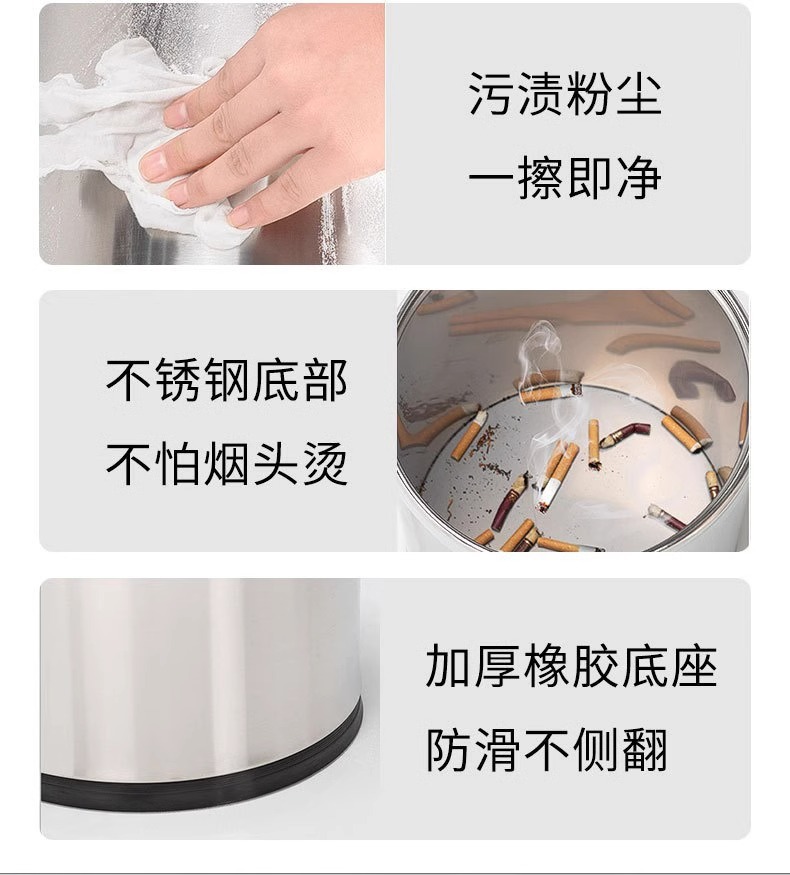 污渍粉尘
一擦即净

不锈钢底部
不怕烟头烫

加厚橡胶底座
防滑不侧翻